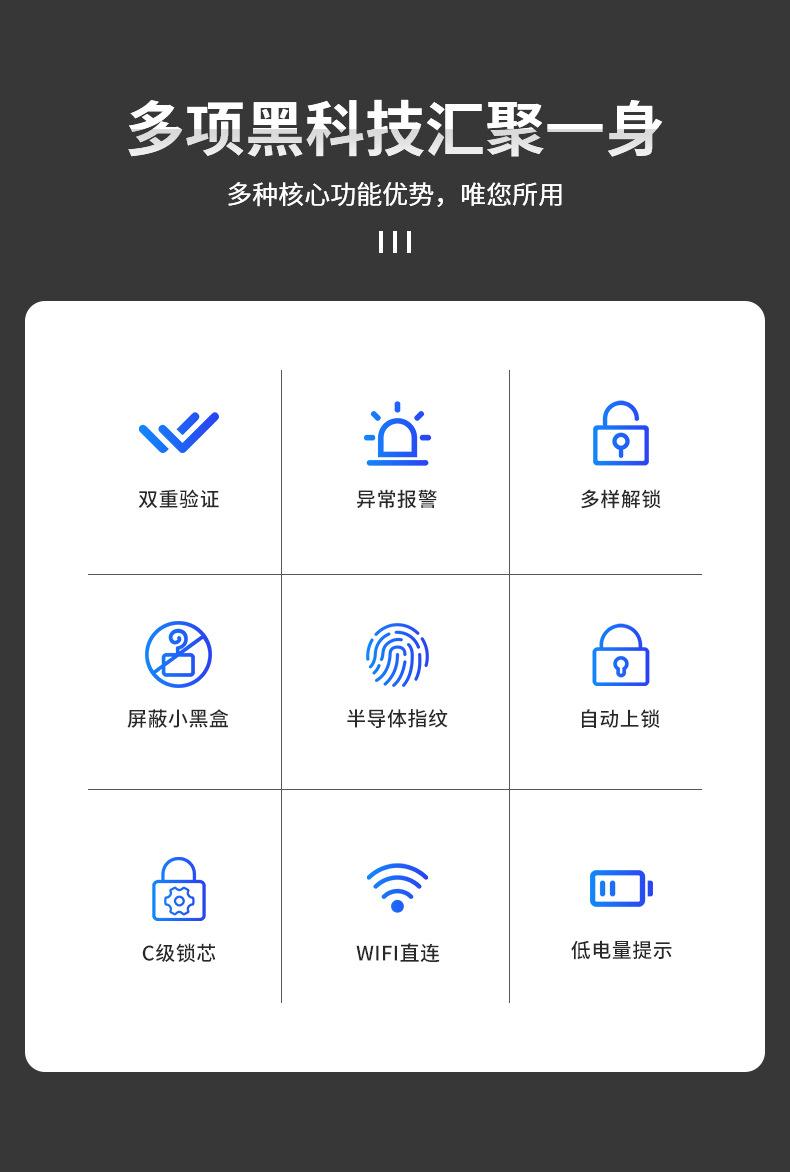 多项黑科技汇聚一身

多种核心功能优势，唯您所用

双重验证

异常报警

多样解锁

屏蔽小黑盒

半导体指纹

自动上锁

C级锁芯

WIFI直连

低电量提示