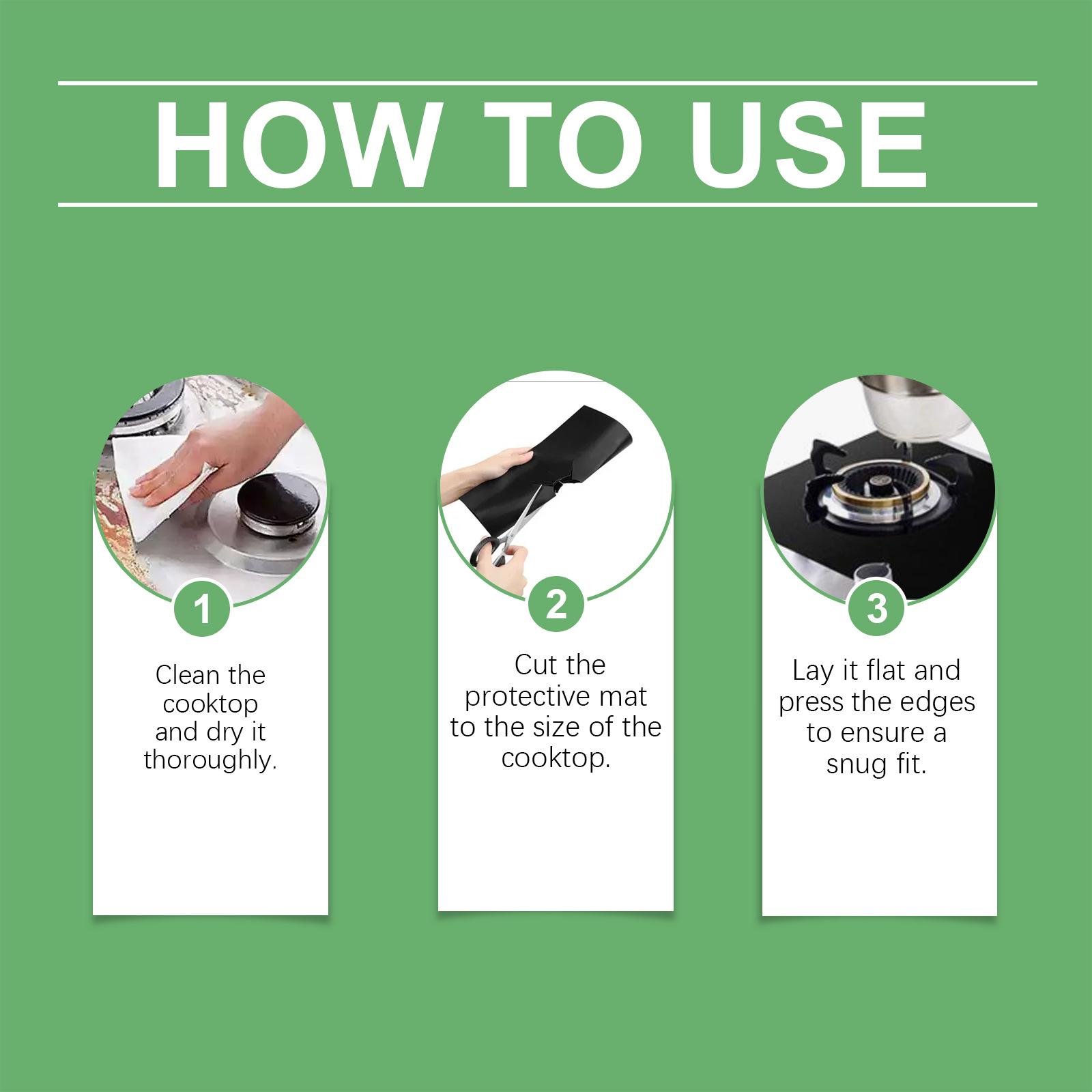 HOW TO USE

1

Clean the cooktop and dry it thoroughly.

2

Cut the protective mat to the size of the cooktop.

3

Lay it flat and press the edges to ensure a snug fit.