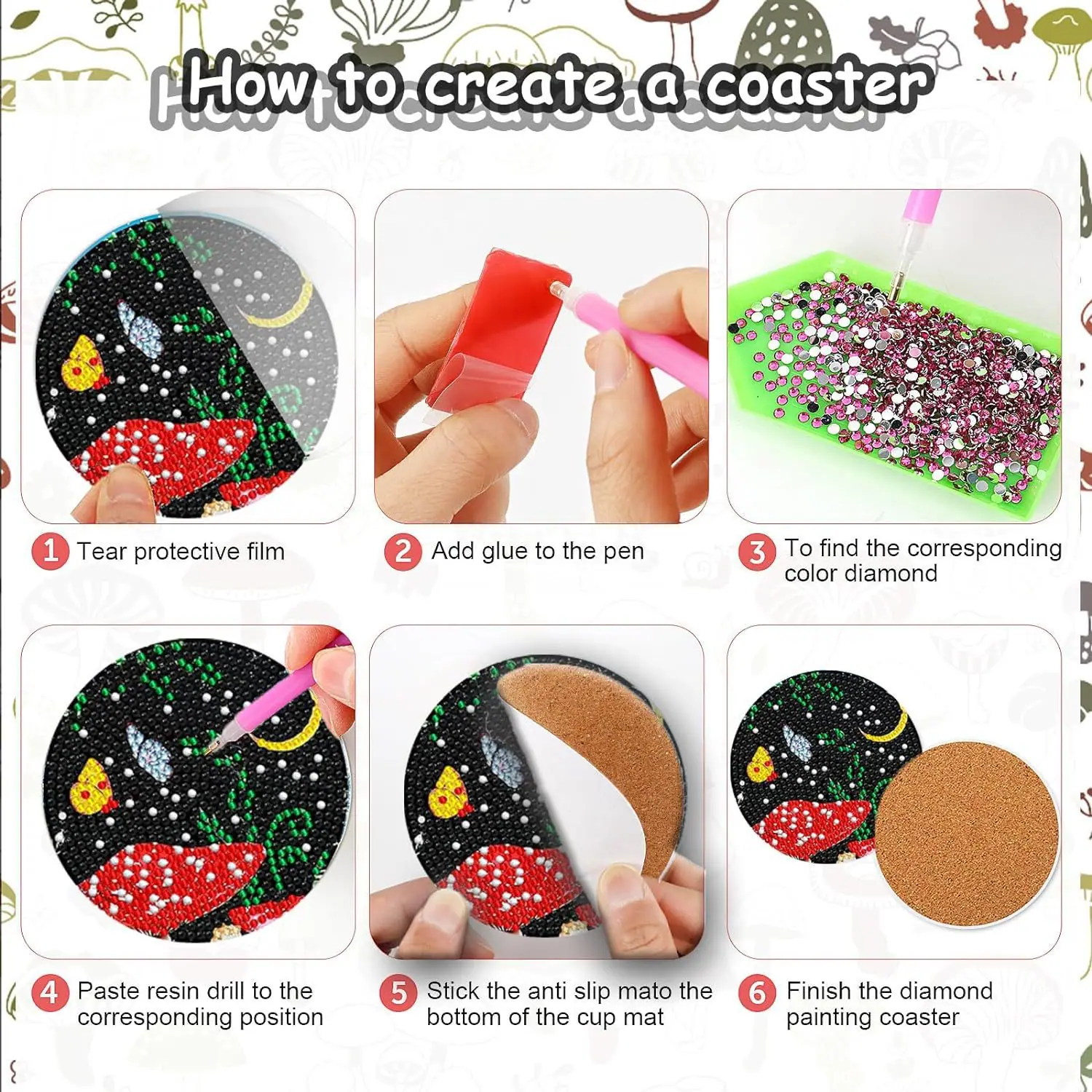 How to create a coaster

1 Tear protective film

2 Add glue to the pen

3 To find the corresponding color diamond

4 Paste resin drill to the corresponding position

5 Stick the anti slip mato the bottom of the cup mat

6 Finish the diamond painting coaster