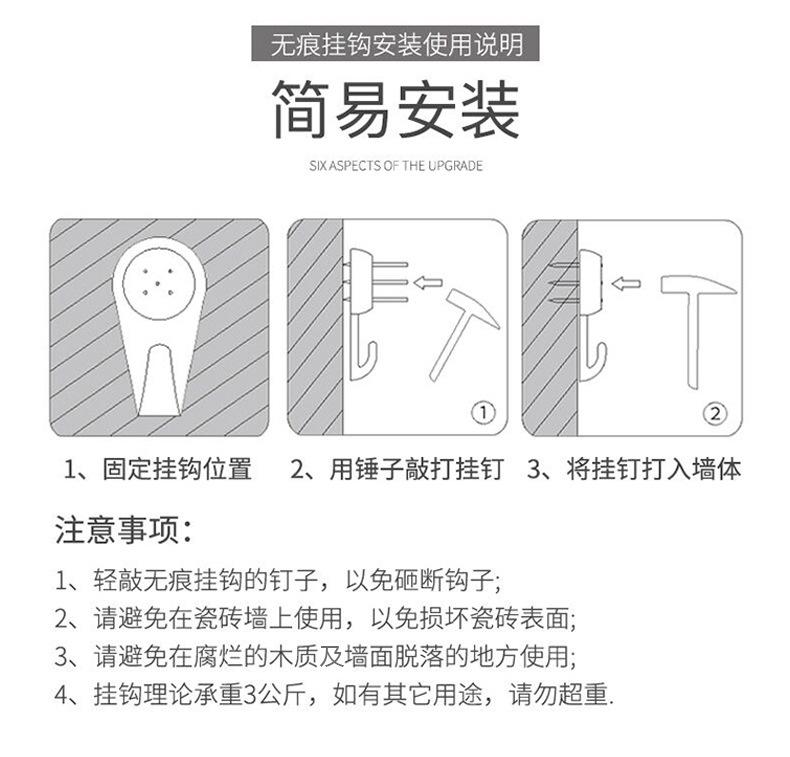 无痕挂钩安装使用说明

简易安装

SIX ASPECTS OF THE UPGRADE

①

②

1、固定挂钩位置　2、用锤子敲打挂钉　3、将挂钉打入墙体

注意事项:

1、轻敲无痕挂钩的钉子，以免砸断钩子;
2、请避免在瓷砖墙上使用，以免损坏瓷砖表面;
3、请避免在腐烂的木质及墙面脱落的地方使用;
4、挂钩理论承重3公斤，如有其它用途，请勿超重.