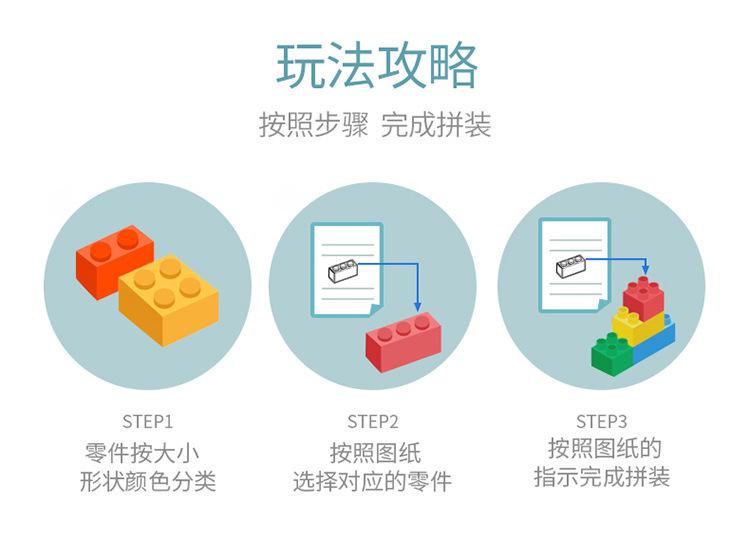 玩法攻略

按照步骤 完成拼装

STEP1
零件按大小
形状颜色分类

STEP2
按照图纸
选择对应的零件

STEP3
按照图纸的
指示完成拼装