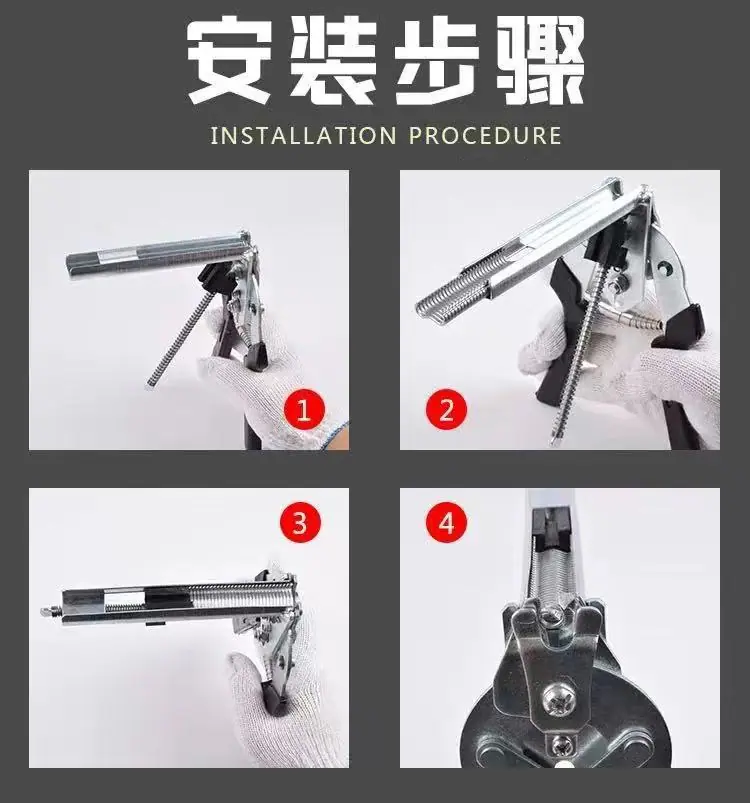 安装步骤

INSTALLATION PROCEDURE

1

2

3

4