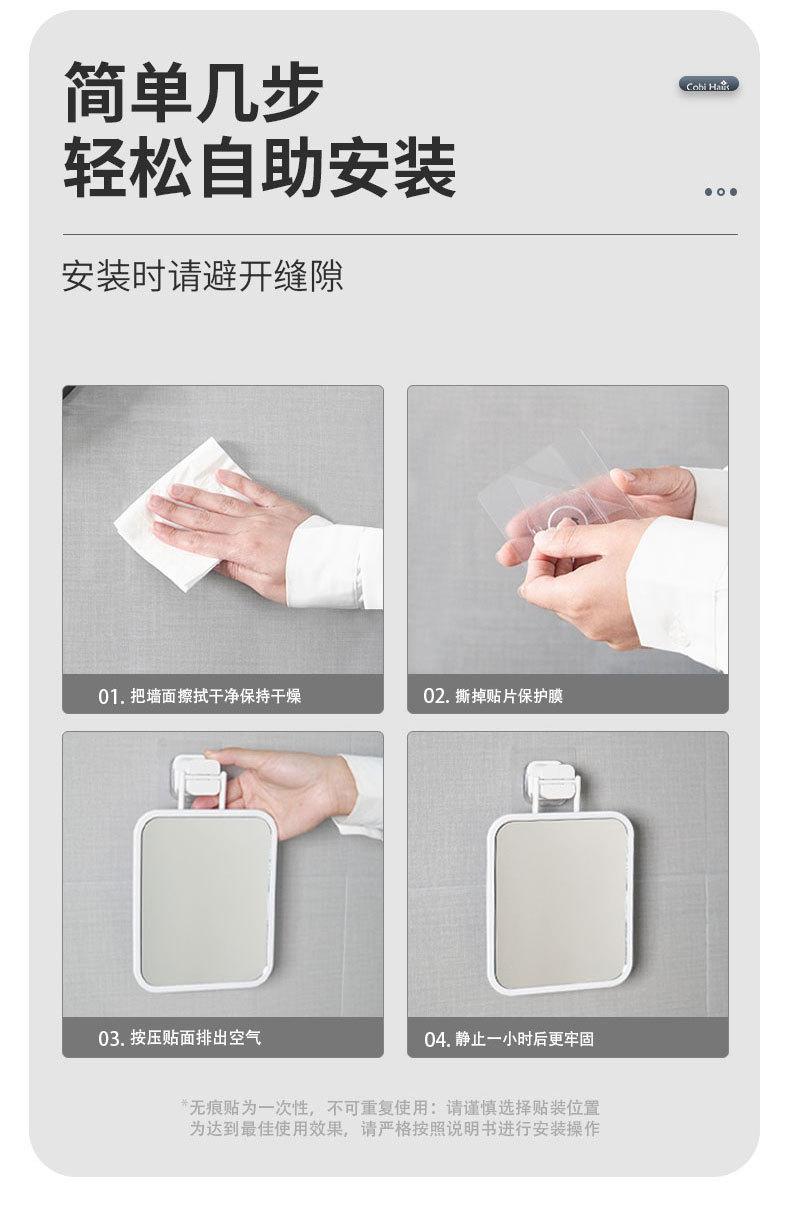 简单几步
轻松自助安装

Cobi Haus

安装时请避开缝隙

01. 把墙面擦拭干净保持干燥

02. 撕掉贴片保护膜

03. 按压贴面排出空气

04. 静止一小时后更牢固

*无痕贴为一次性，不可重复使用：请谨慎选择贴装位置
为达到最佳使用效果，请严格按照说明书进行安装操作