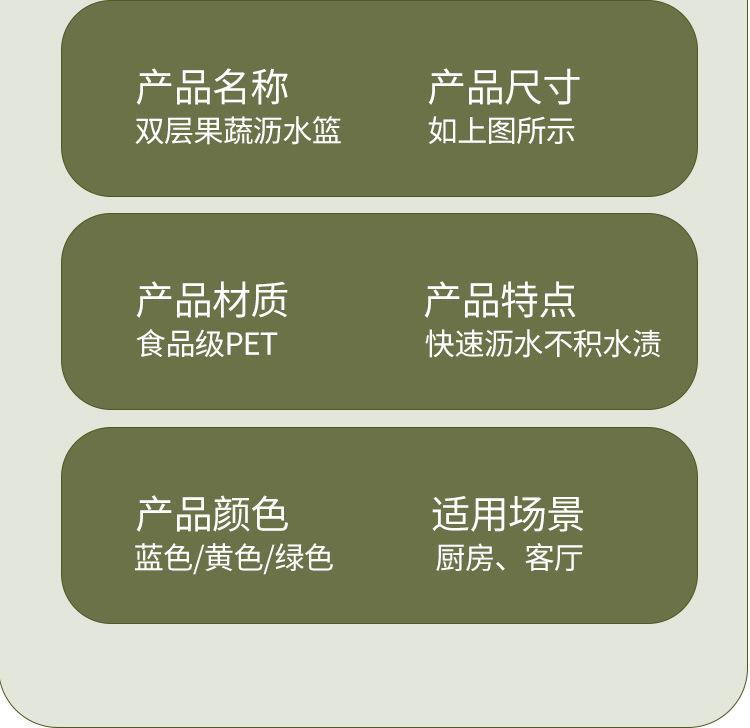 产品名称
双层果蔬沥水篮

产品尺寸
如上图所示

产品材质
食品级PET

产品特点
快速沥水不积水渍

产品颜色
蓝色/黄色/绿色

适用场景
厨房、客厅