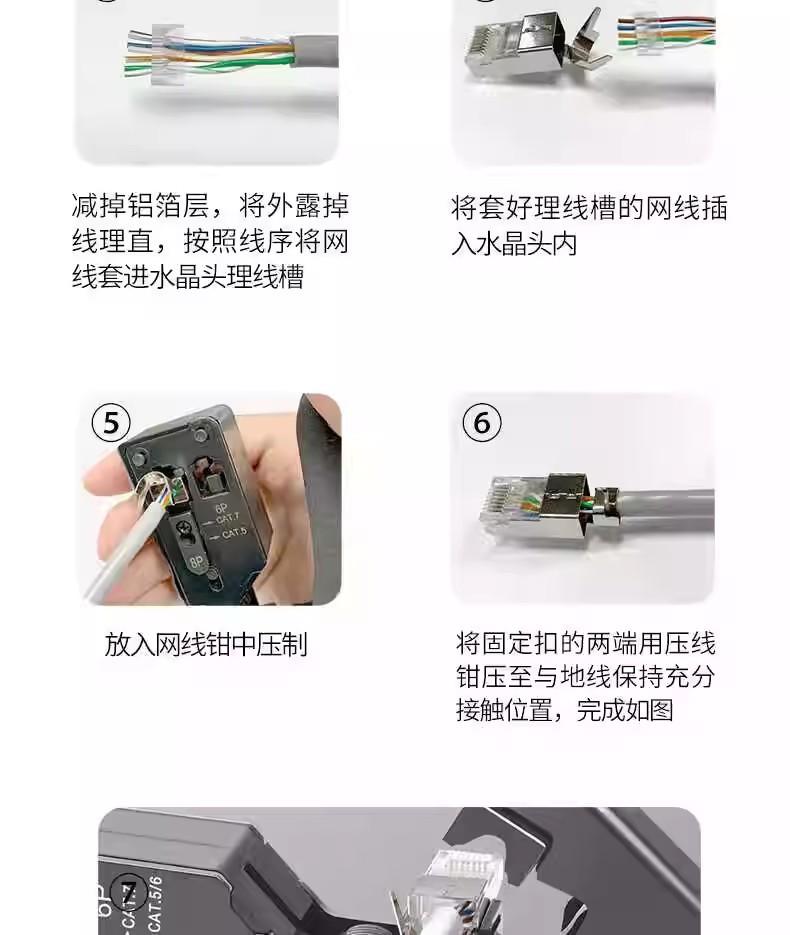 减掉铝箔层，将外露掉线理直，按照线序将网线套进水晶头理线槽

将套好理线槽的网线插入水晶头内

⑤

6P
CAT.7
CAT.5
8P

放入网线钳中压制

⑥

将固定扣的两端用压线钳压至与地线保持充分接触位置，完成如图

⑦

6P
CAT.7
CAT.5/6