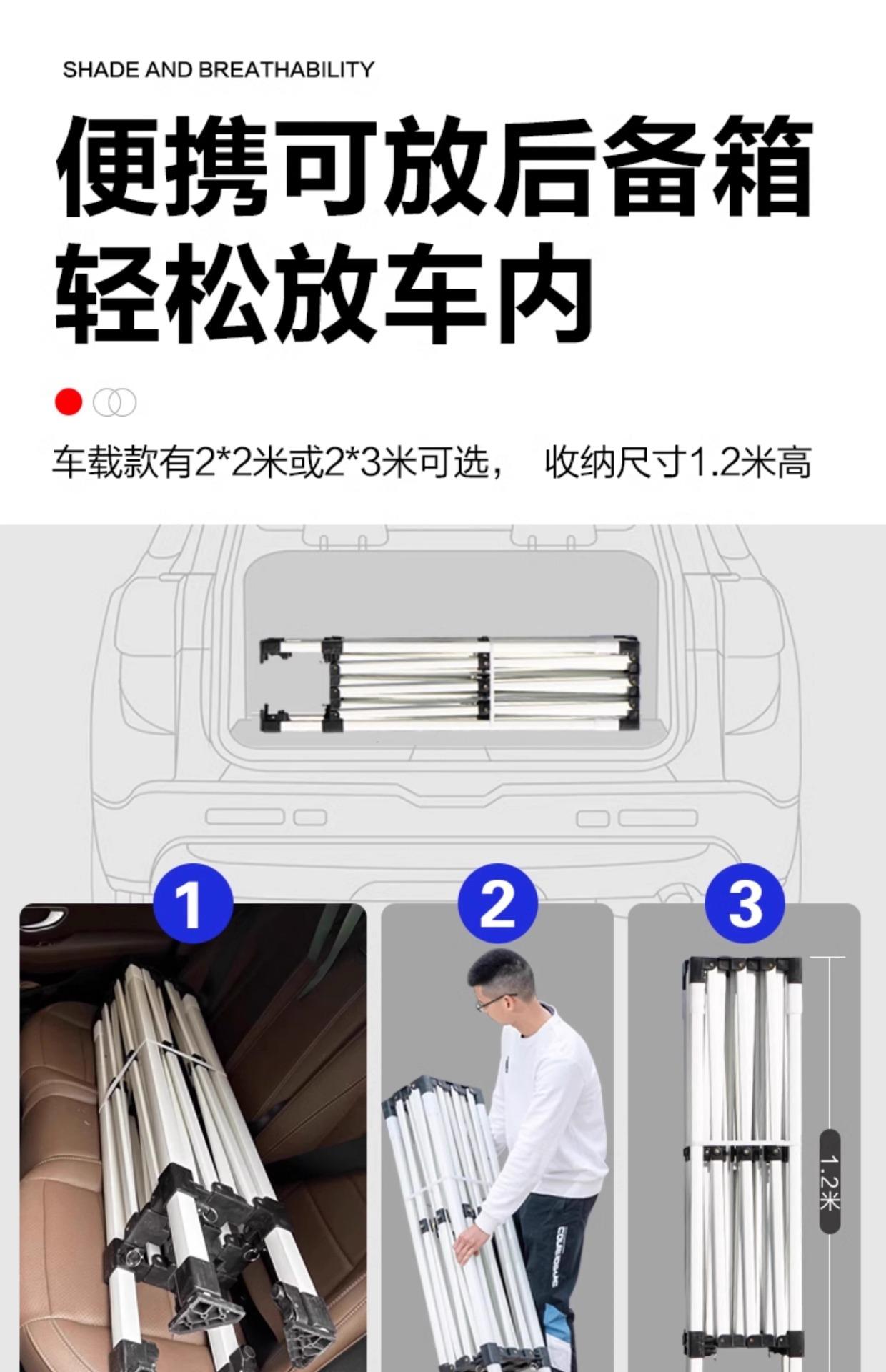 SHADE AND BREATHABILITY

便携可放后备箱
轻松放车内

车载款有2*2米或2*3米可选， 收纳尺寸1.2米高

1

2

3

1.2米