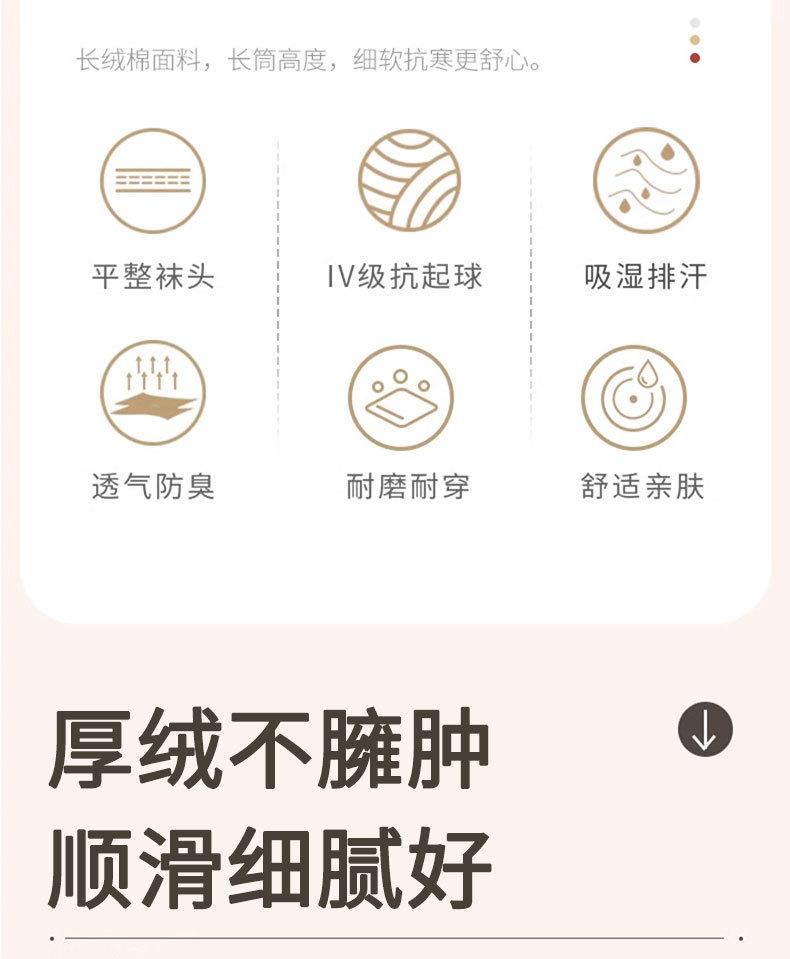 长绒棉面料，长筒高度，细软抗寒更舒心。

平整袜头

IV级抗起球

吸湿排汗

透气防臭

耐磨耐穿

舒适亲肤

厚绒不臃肿
顺滑细腻好