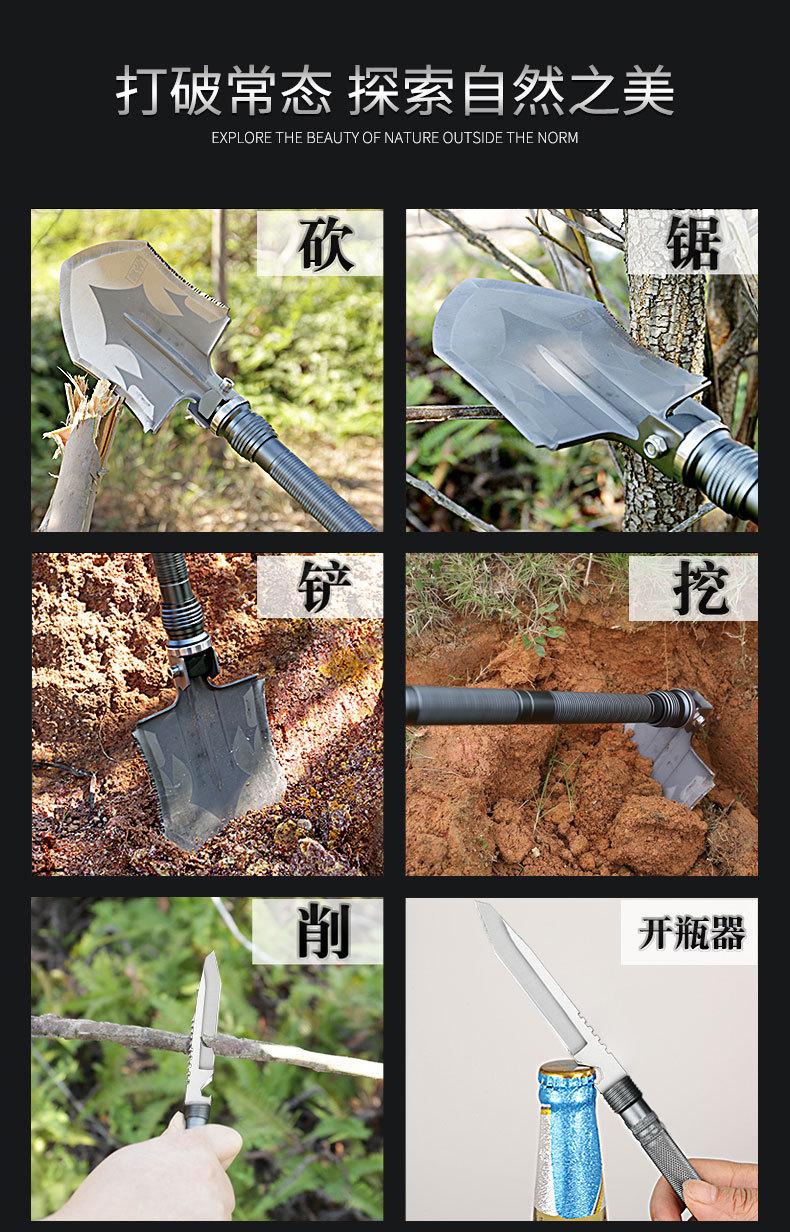 打破常态 探索自然之美
EXPLORE THE BEAUTY OF NATURE OUTSIDE THE NORM

砍

锯

铲

挖

削

开瓶器