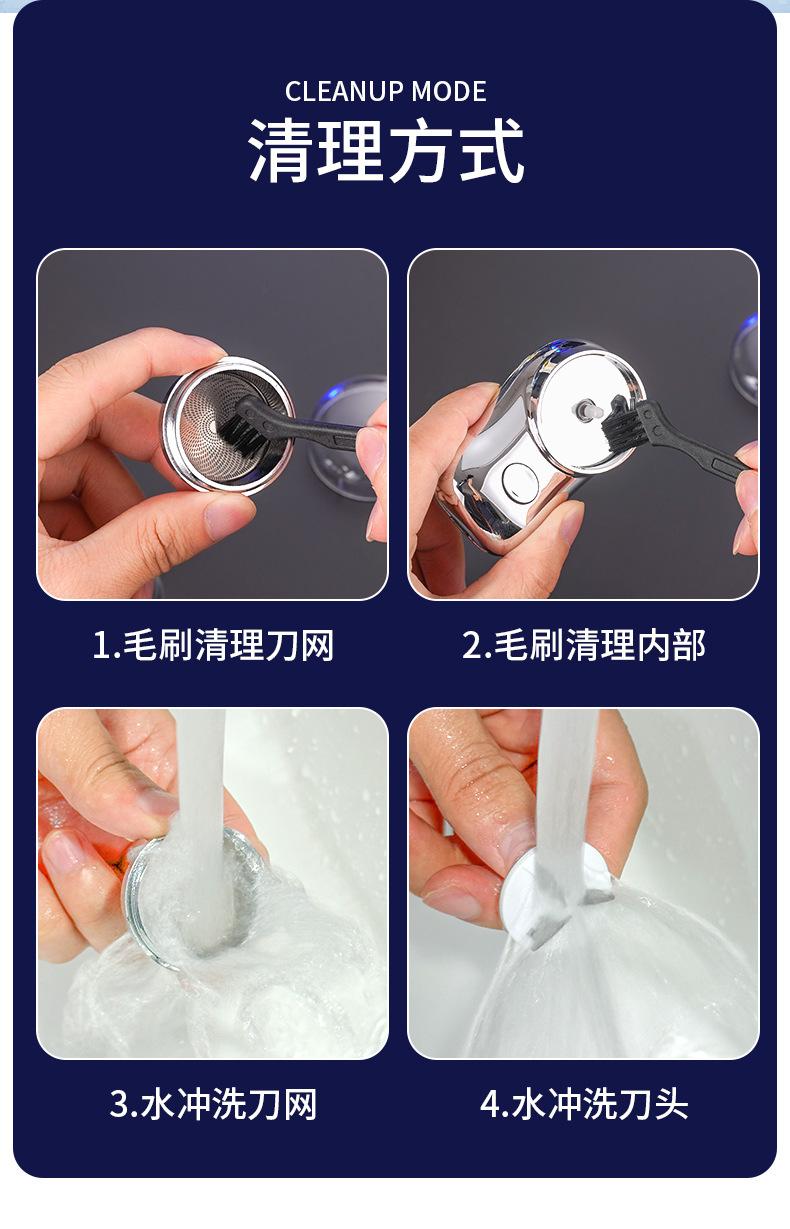 CLEANUP MODE
清理方式

1.毛刷清理刀网

2.毛刷清理内部

3.水冲洗刀网

4.水冲洗刀头