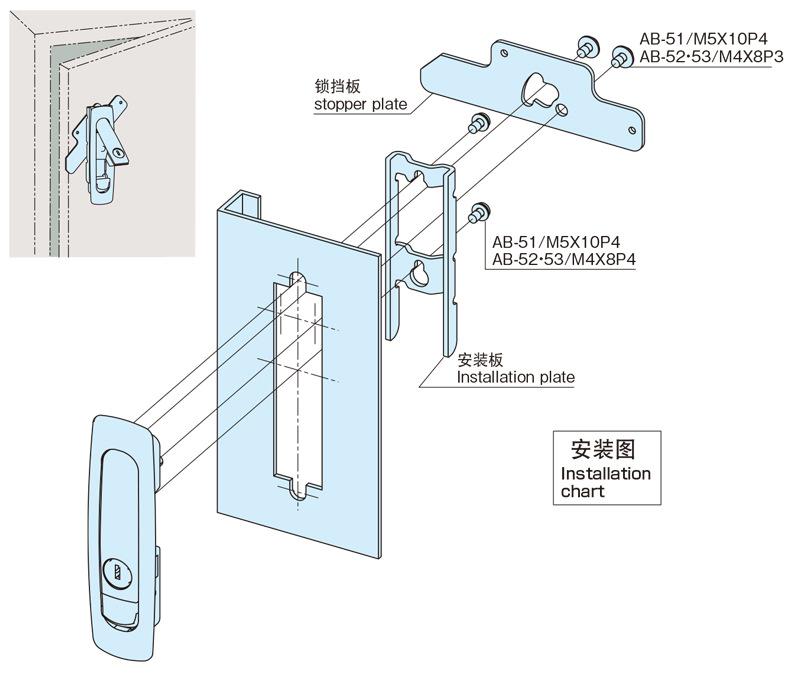 AB-51/M5X10P4
AB-52·53/M4X8P3

锁挡板
stopper plate

AB-51/M5X10P4
AB-52·53/M4X8P4

安装板
Installation plate

安装图
Installation chart