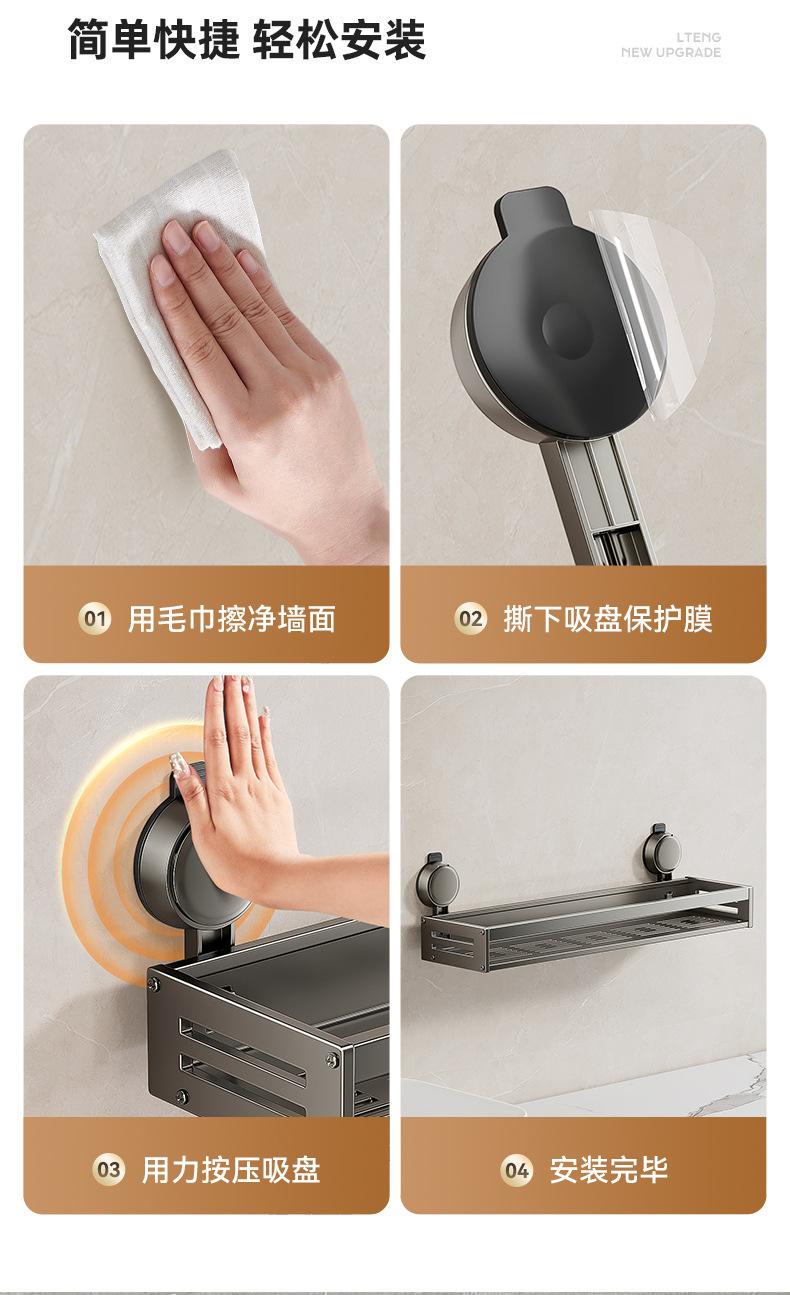 简单快捷 轻松安装

LTENG
NEW UPGRADE

01 用毛巾擦净墙面

02 撕下吸盘保护膜

03 用力按压吸盘

04 安装完毕