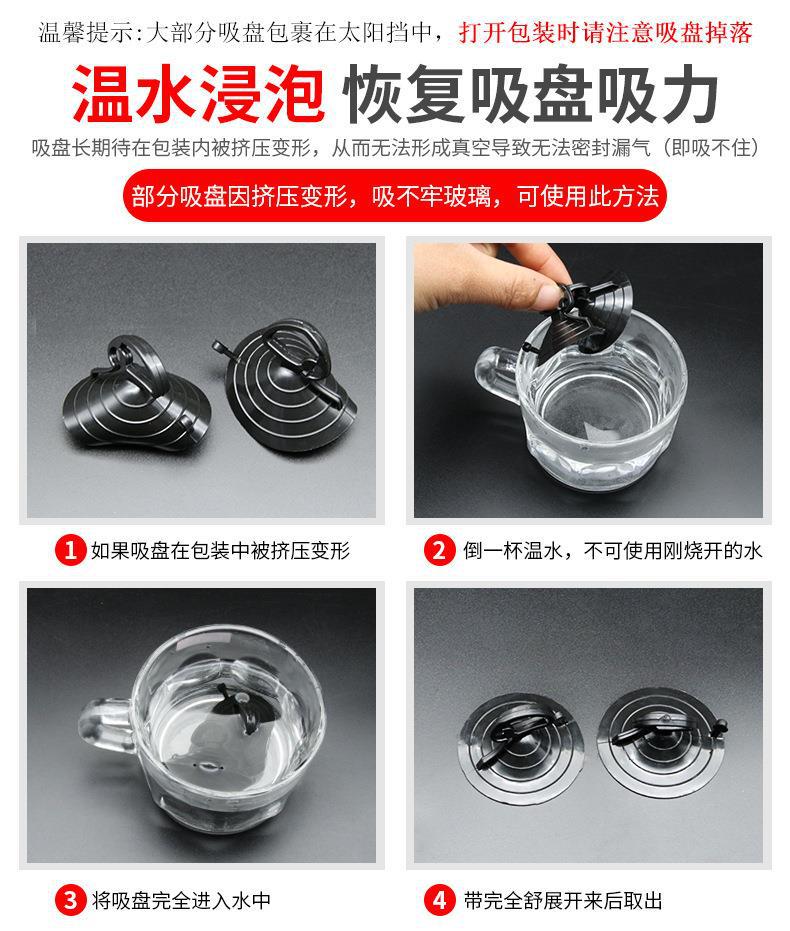 温馨提示:大部分吸盘包裹在太阳挡中，打开包装时请注意吸盘掉落

温水浸泡 恢复吸盘吸力

吸盘长期待在包装内被挤压变形，从而无法形成真空导致无法密封漏气（即吸不住）

部分吸盘因挤压变形，吸不牢玻璃，可使用此方法

1 如果吸盘在包装中被挤压变形

2 倒一杯温水，不可使用刚烧开的水

3 将吸盘完全进入水中

4 带完全舒展开来后取出