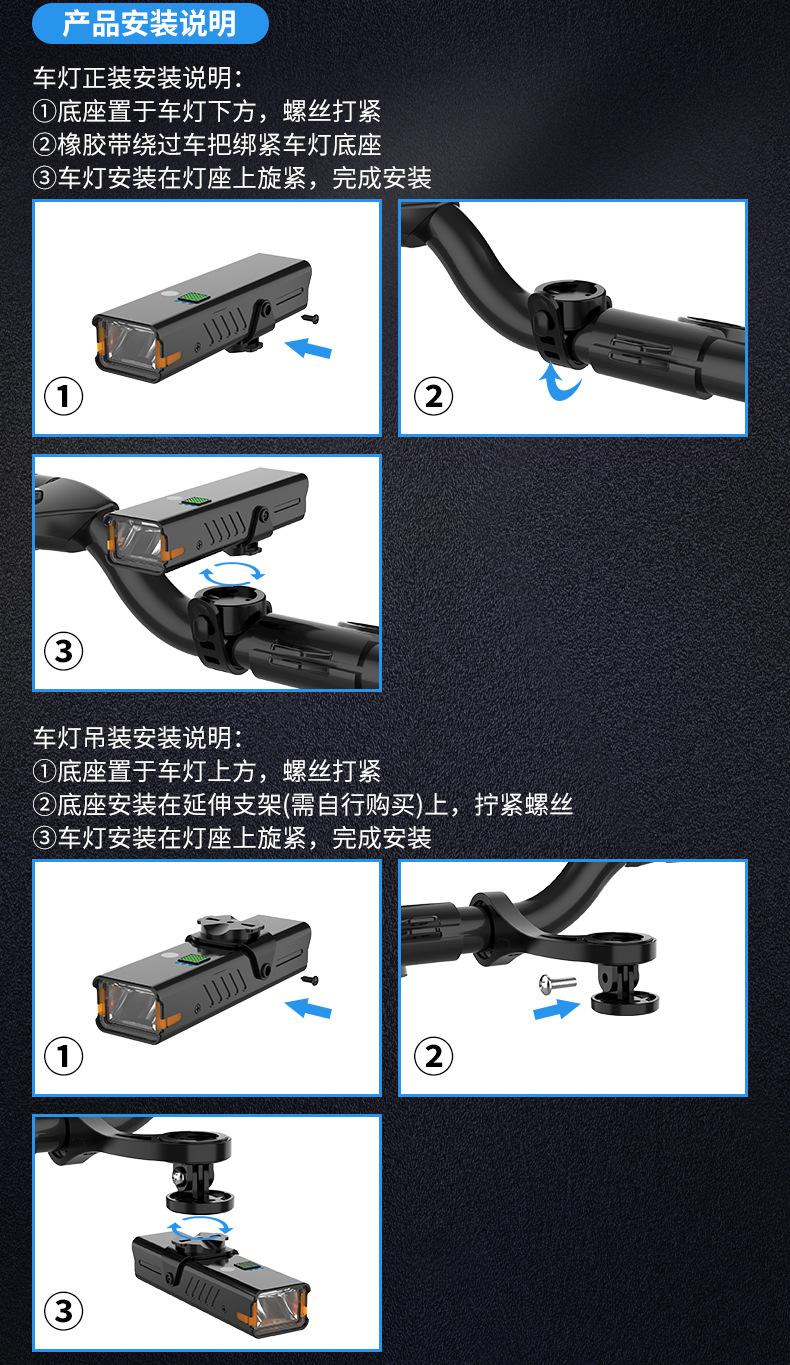 产品安装说明

车灯正装安装说明：
①底座置于车灯下方，螺丝打紧
②橡胶带绕过车把绑紧车灯底座
③车灯安装在灯座上旋紧，完成安装

①

②

③

车灯吊装安装说明：
①底座置于车灯上方，螺丝打紧
②底座安装在延伸支架(需自行购买)上，拧紧螺丝
③车灯安装在灯座上旋紧，完成安装

①

②

③