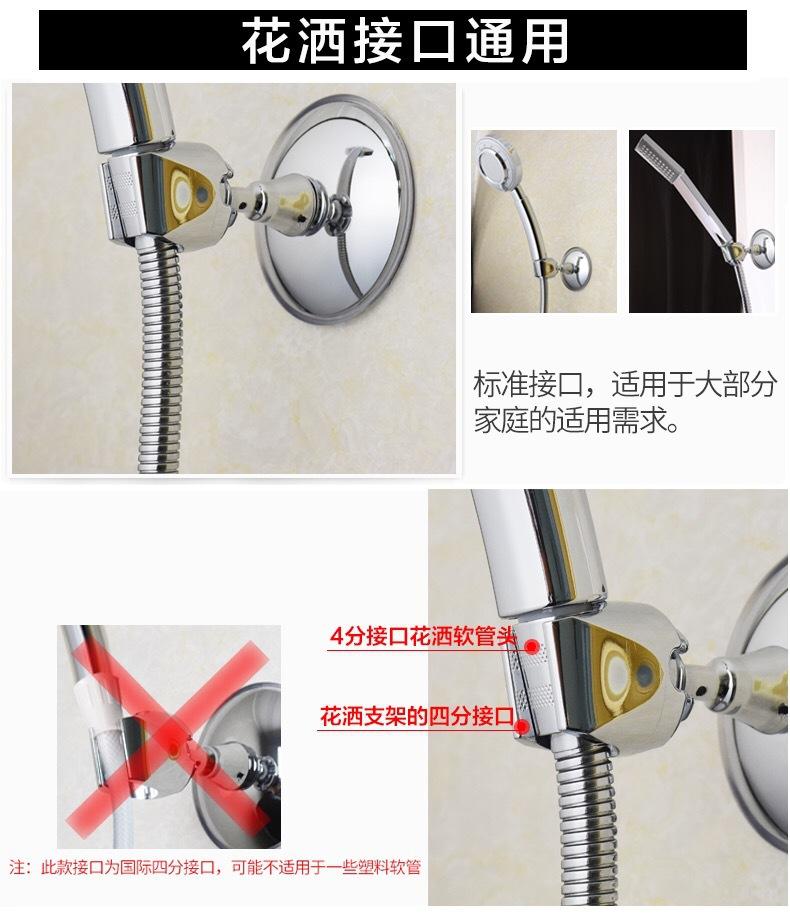 花洒接口通用

标准接口，适用于大部分家庭的适用需求。

4分接口花洒软管头

花洒支架的四分接口

注：此款接口为国际四分接口，可能不适用于一些塑料软管