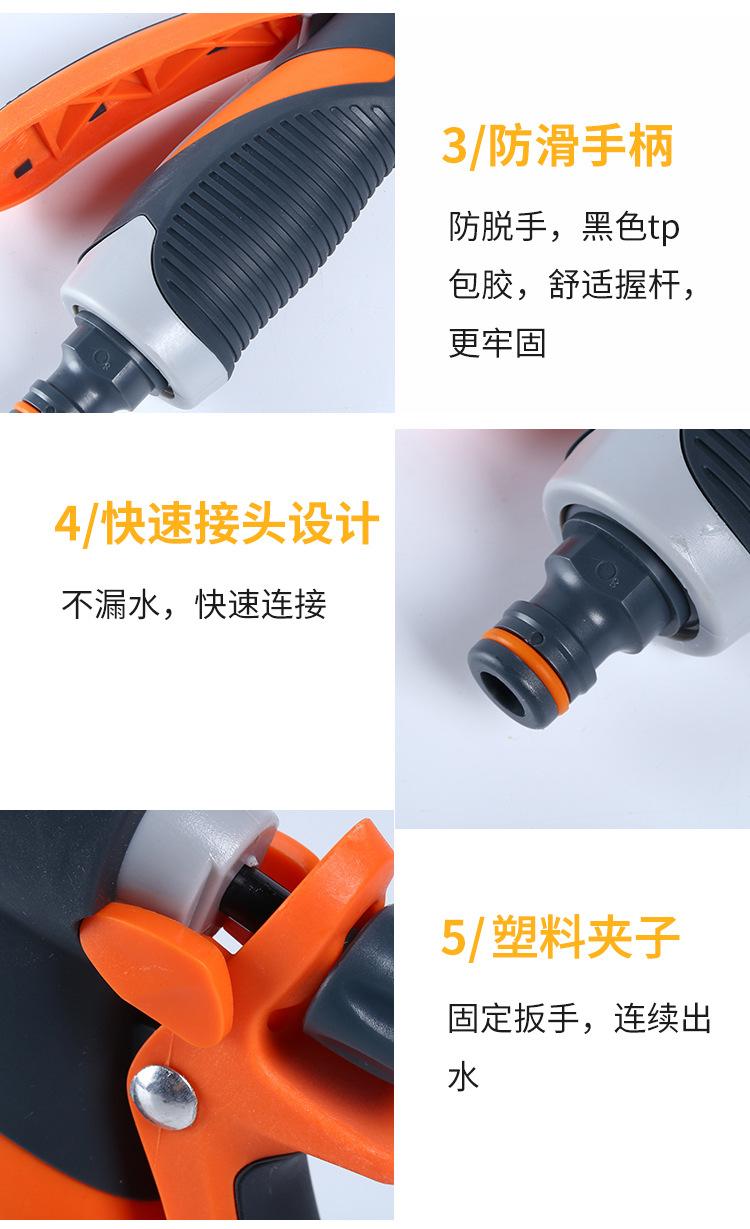 3/防滑手柄

防脱手，黑色tp包胶，舒适握杆，更牢固

4/快速接头设计

不漏水，快速连接

5/塑料夹子

固定扳手，连续出水