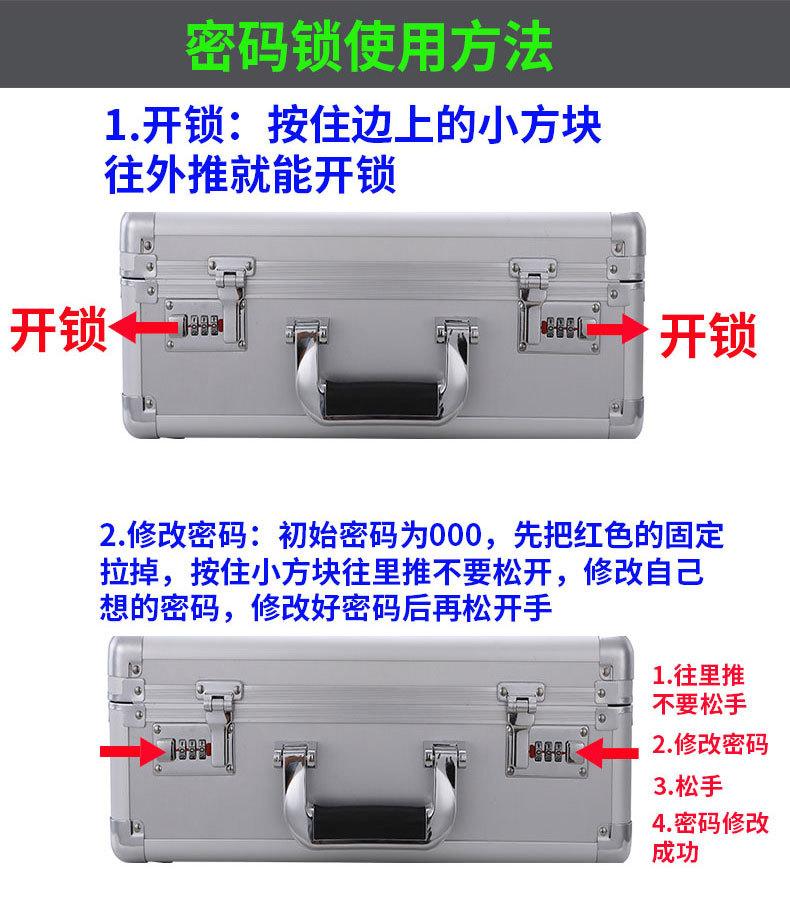 密码锁使用方法

1.开锁：按住边上的小方块往外推就能开锁

开锁

开锁

2.修改密码：初始密码为000，先把红色的固定拉掉，按住小方块往里推不要松开，修改自己想的密码，修改好密码后再松开手

1.往里推不要松手

2.修改密码

3.松手

4.密码修改成功