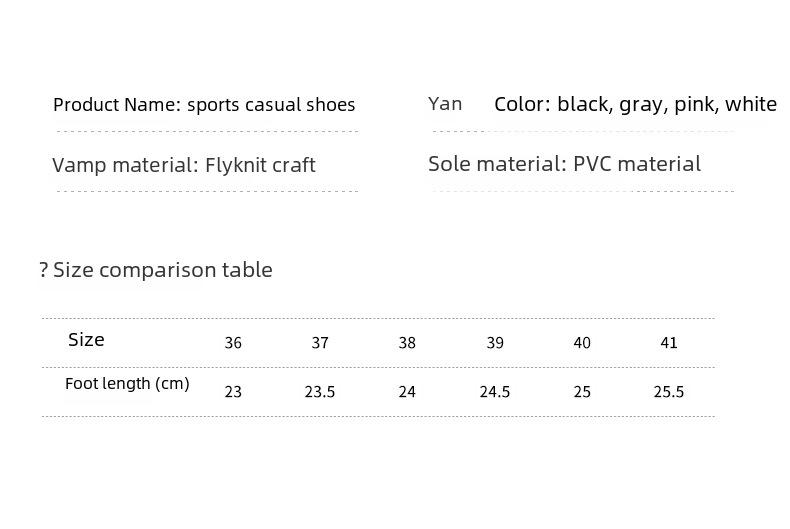 Product Name: sports casual shoes

Yan Color: black, gray, pink, white

Vamp material: Flyknit craft

Sole material: PVC material

? Size comparison table

| Size | 36 | 37 | 38 | 39 | 40 | 41 |
|---|---|---|---|---|---|---|
| Foot length (cm) | 23 | 23.5 | 24 | 24.5 | 25 | 25.5 |