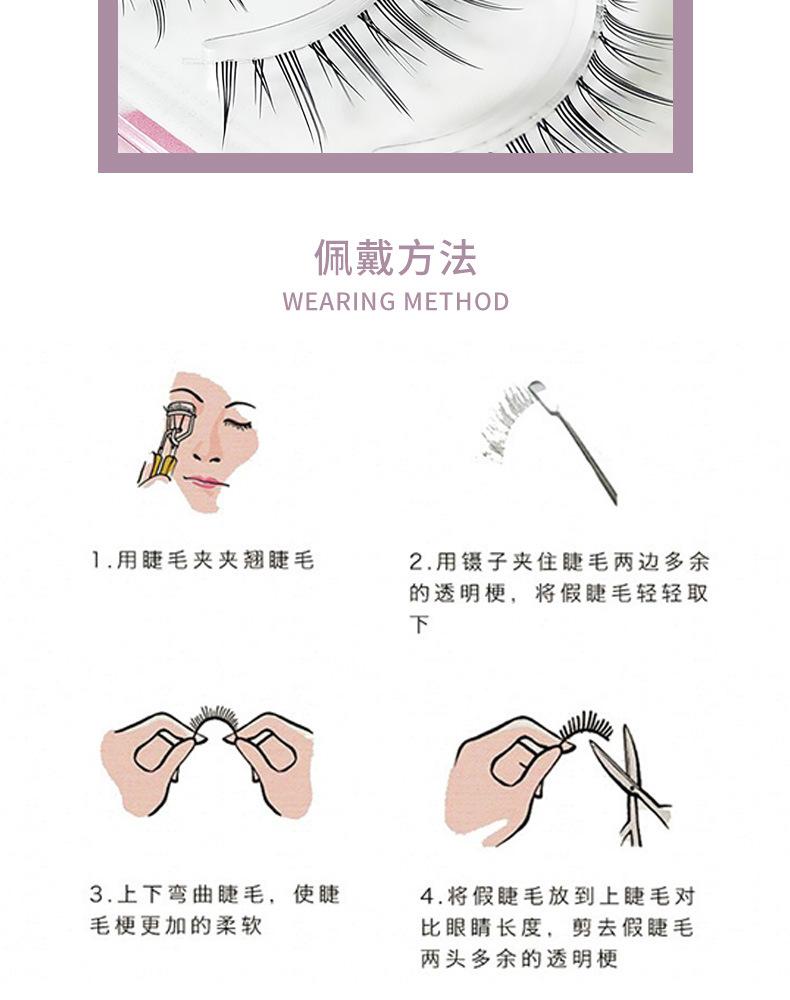 佩戴方法
WEARING METHOD

1.用睫毛夹夹翘睫毛

2.用镊子夹住睫毛两边多余的透明梗，将假睫毛轻轻取下

3.上下弯曲睫毛，使睫毛梗更加的柔软

4.将假睫毛放到上睫毛对比眼睛长度，剪去假睫毛两头多余的透明梗