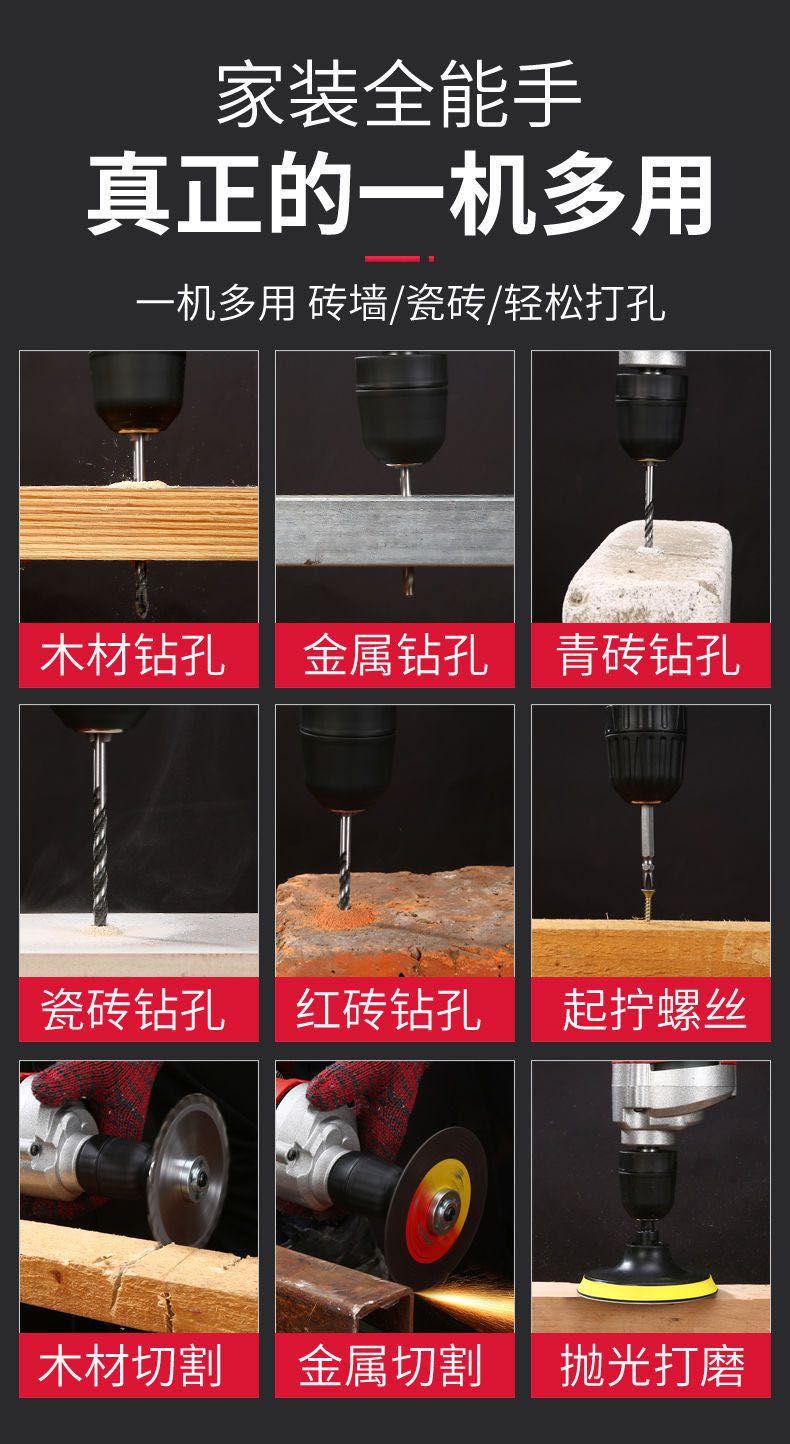 家装全能手
真正的一机多用

一机多用 砖墙/瓷砖/轻松打孔

木材钻孔

金属钻孔

青砖钻孔

瓷砖钻孔

红砖钻孔

起拧螺丝

木材切割

金属切割

抛光打磨