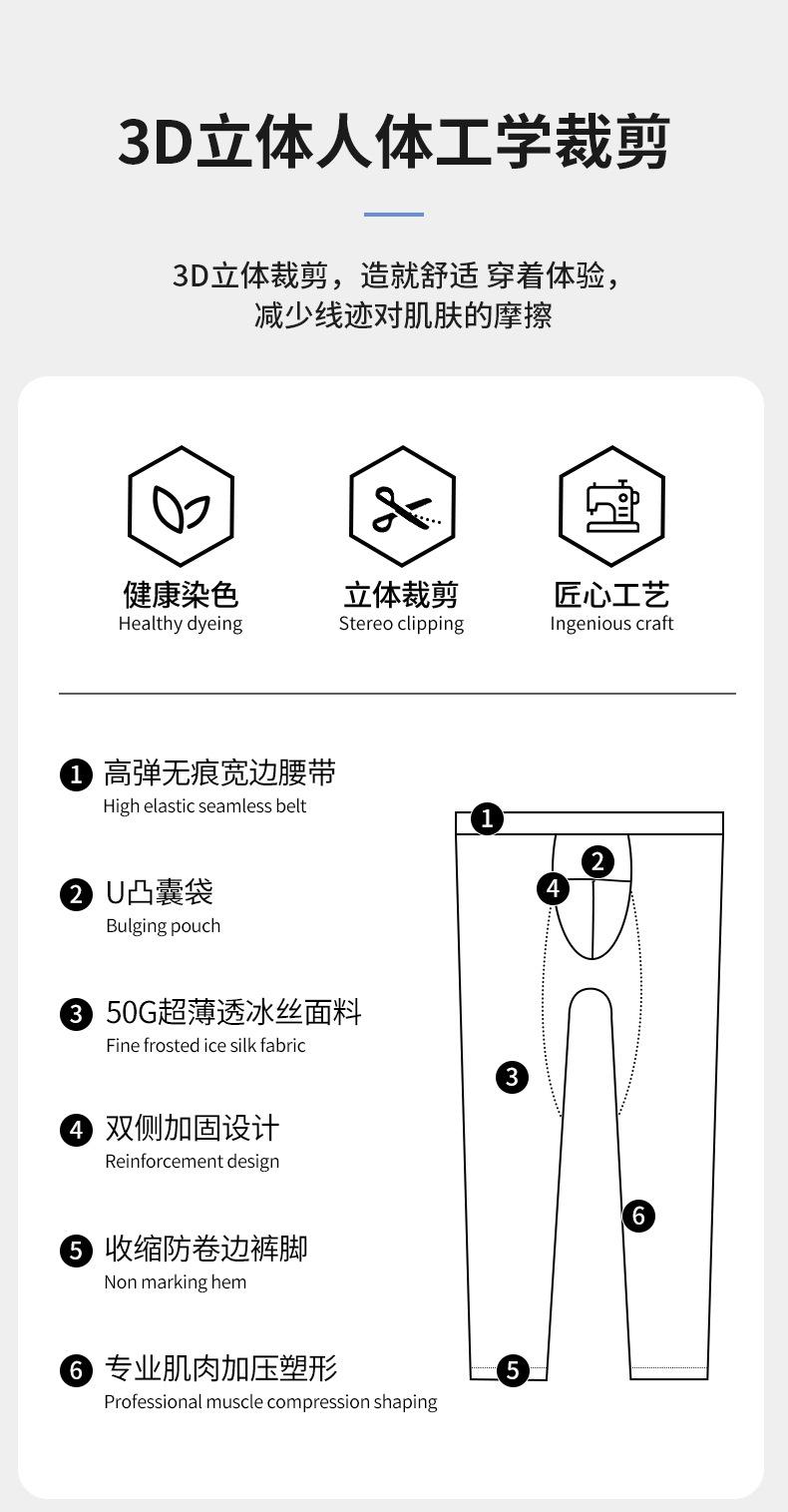 3D立体人体工学裁剪

3D立体裁剪，造就舒适 穿着体验，
减少线迹对肌肤的摩擦

健康染色
Healthy dyeing

立体裁剪
Stereo clipping

匠心工艺
Ingenious craft

1 高弹无痕宽边腰带
High elastic seamless belt

2 U凸囊袋
Bulging pouch

3 50G超薄透冰丝面料
Fine frosted ice silk fabric

4 双侧加固设计
Reinforcement design

5 收缩防卷边裤脚
Non marking hem

6 专业肌肉加压塑形
Professional muscle compression shaping

1
2
4
3
6
5