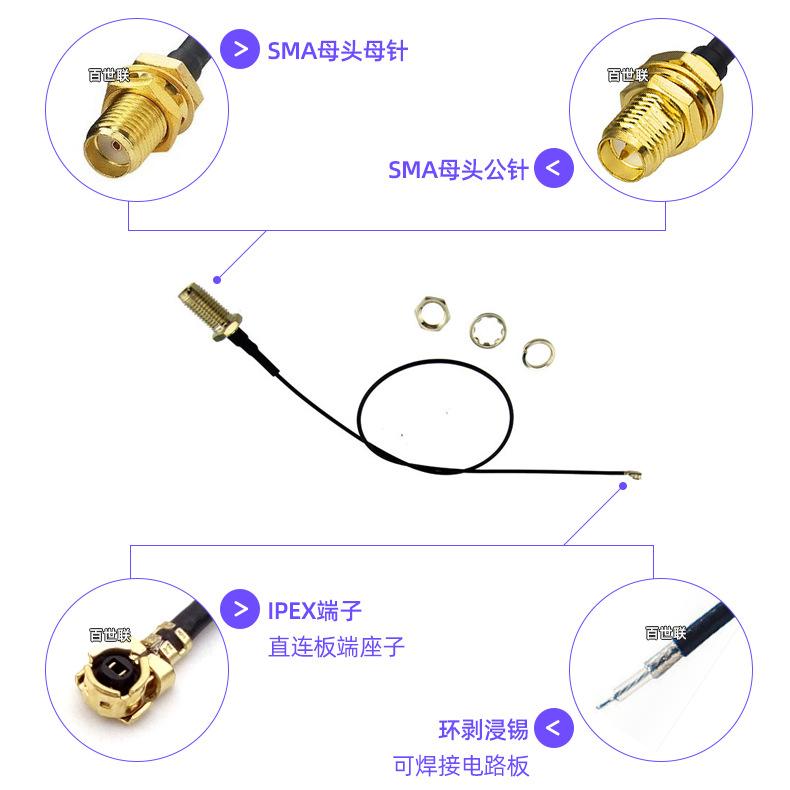 百世联

> SMA母头母针

百世联

SMA母头公针 <

百世联

> IPEX端子

直连板端座子

百世联

环剥浸锡 <

可焊接电路板