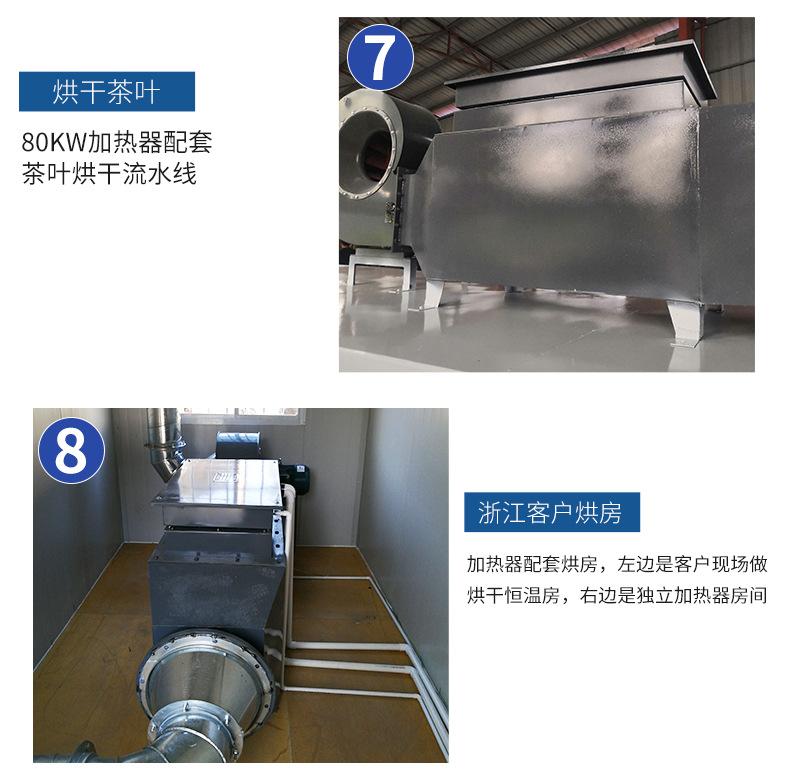 烘干茶叶

80KW加热器配套茶叶烘干流水线

7

8

浙江客户烘房

加热器配套烘房，左边是客户现场做烘干恒温房，右边是独立加热器房间