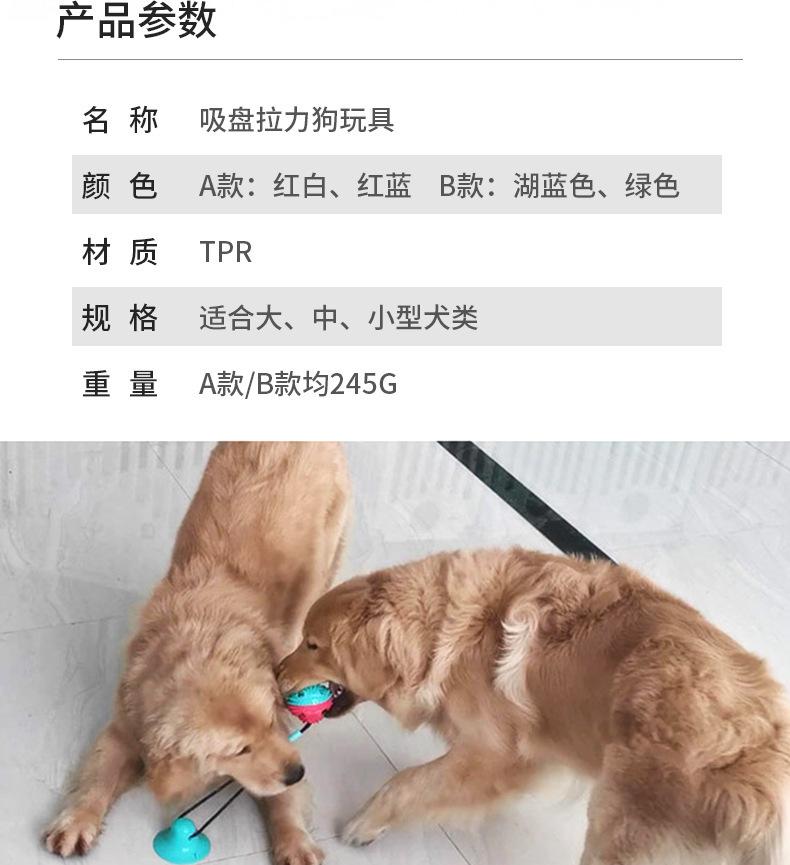 产品参数

| 名 称 | 吸盘拉力狗玩具 |
|---|---|
| 颜 色 | A款：红白、红蓝　B款：湖蓝色、绿色 |
| 材 质 | TPR |
| 规 格 | 适合大、中、小型犬类 |
| 重 量 | A款/B款均245G |