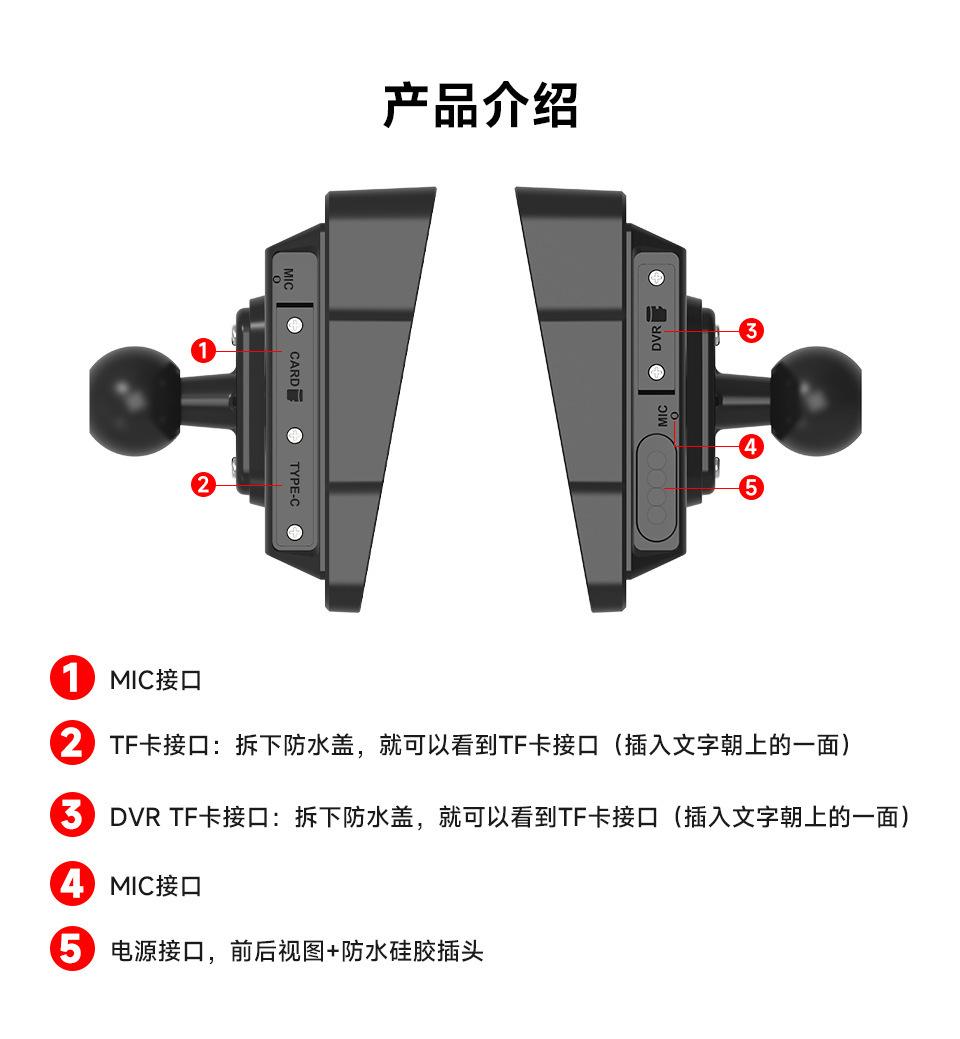 产品介绍

MIC
1
CARD
2
TYPE-C

DVR
3
MIC
4
5

1 MIC接口

2 TF卡接口：拆下防水盖，就可以看到TF卡接口（插入文字朝上的一面）

3 DVR TF卡接口：拆下防水盖，就可以看到TF卡接口（插入文字朝上的一面）

4 MIC接口

5 电源接口，前后视图+防水硅胶插头