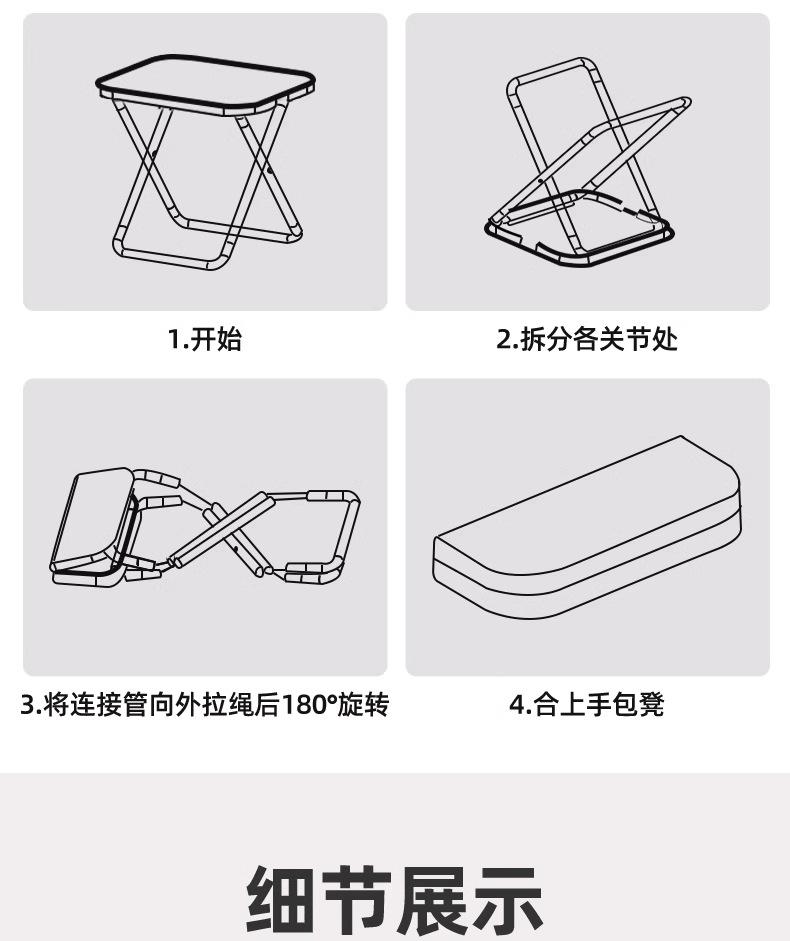 1.开始

2.拆分各关节处

3.将连接管向外拉绳后180°旋转

4.合上手包凳

细节展示