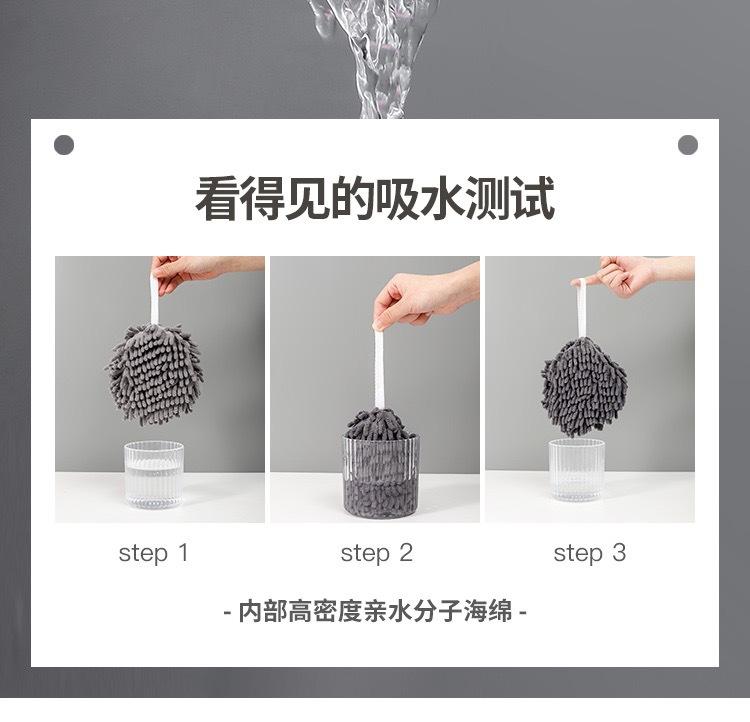 看得见的吸水测试

step 1

step 2

step 3

- 内部高密度亲水分子海绵 -