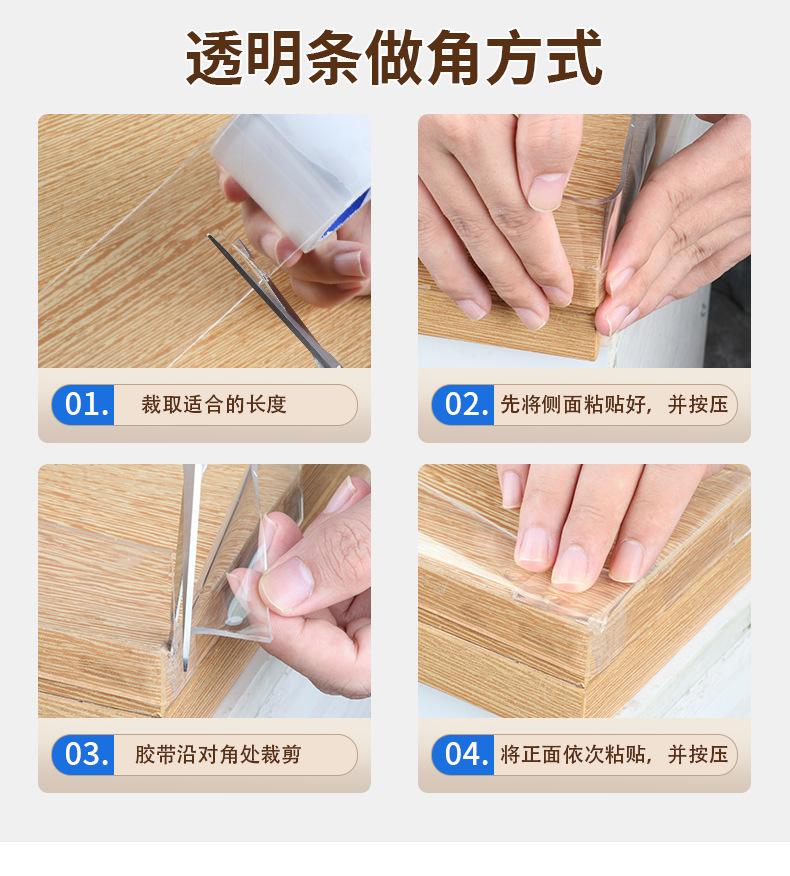 透明条做角方式

01. 裁取适合的长度

02. 先将侧面粘贴好，并按压

03. 胶带沿对角处裁剪

04. 将正面依次粘贴，并按压