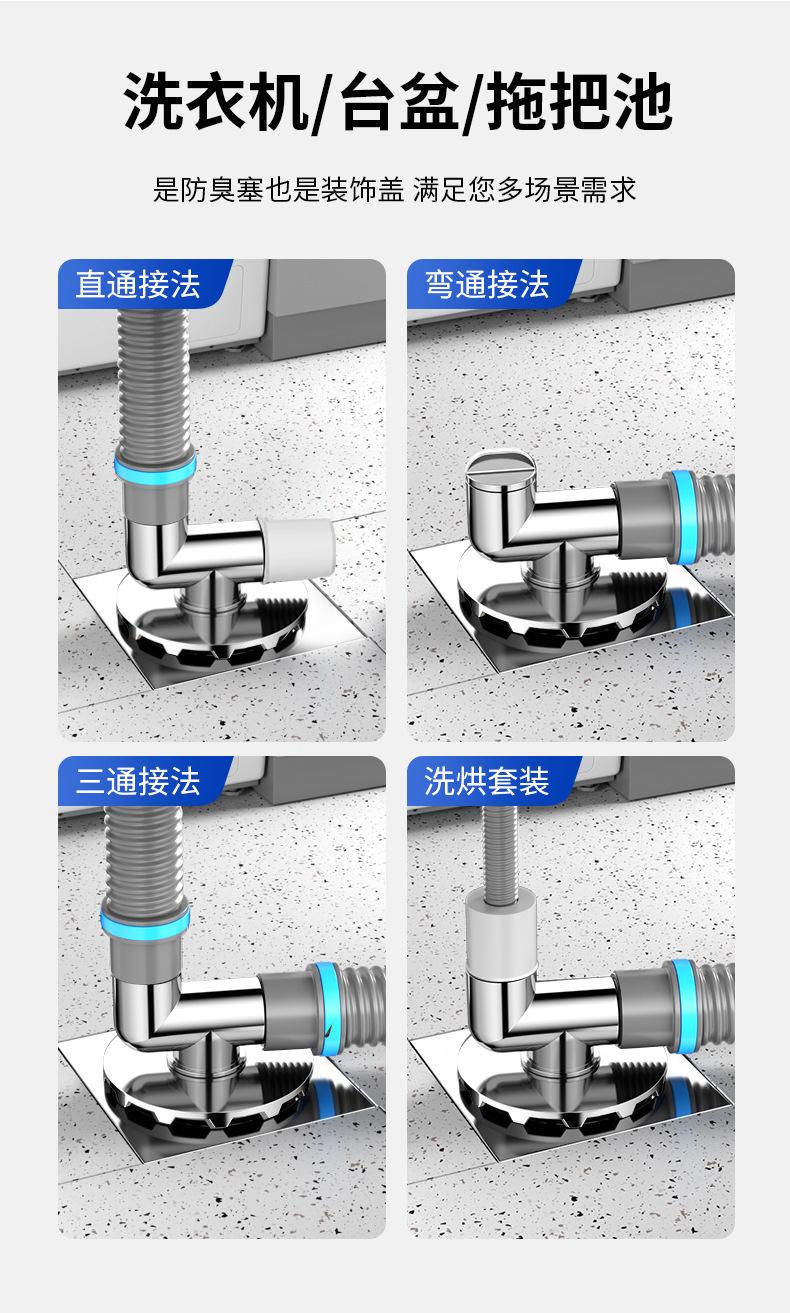 洗衣机/台盆/拖把池

是防臭塞也是装饰盖 满足您多场景需求

直通接法

弯通接法

三通接法

洗烘套装