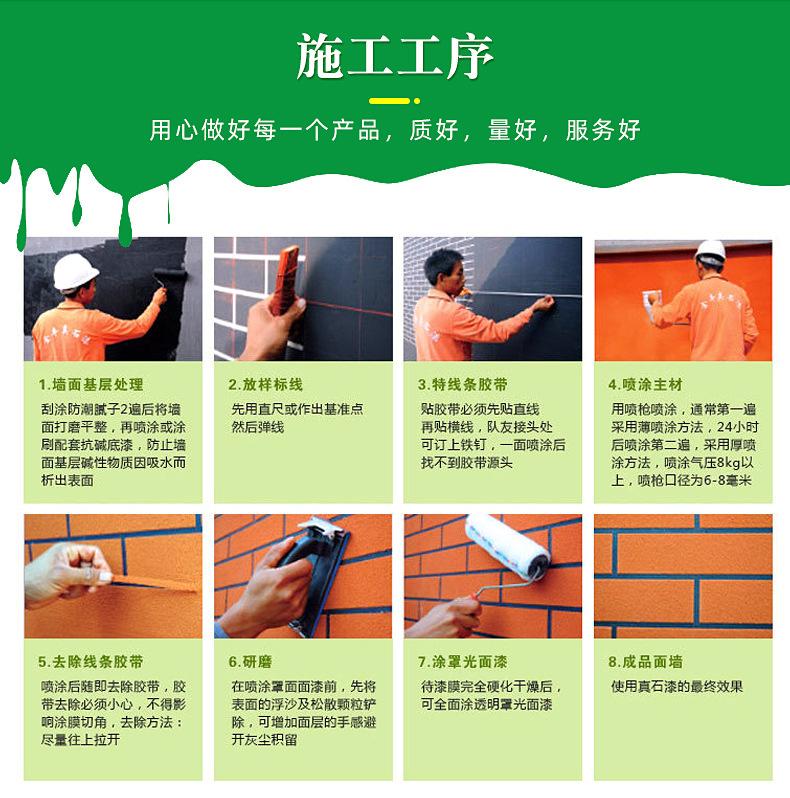 施工工序

用心做好每一个产品，质好，量好，服务好

1.墙面基层处理

刮涂防潮腻子2遍后将墙面打磨平整，再喷涂或涂刷配套抗碱底漆，防止墙面基层碱性物质因吸水而析出表面

2.放样标线

先用直尺或作出基准点然后弹线

3.特线条胶带

贴胶带必须先贴直线再贴横线，队友接头处可订上铁钉，一面喷涂后找不到胶带源头

4.喷涂主材

用喷枪喷涂，通常第一遍采用薄喷涂方法，24小时后喷涂第二遍，采用厚喷涂方法，喷涂气压8kg以上，喷枪口径为6-8毫米

5.去除线条胶带

喷涂后随即去除胶带，胶带去除必须小心，不得影响涂膜切角，去除方法：尽量往上拉开

6.研磨

在喷涂罩面面漆前，先将表面的浮沙及松散颗粒铲除，可增加面层的手感避开灰尘积留

7.涂罩光面漆

待漆膜完全硬化干燥后，可全面涂透明罩光面漆

8.成品面墙

使用真石漆的最终效果