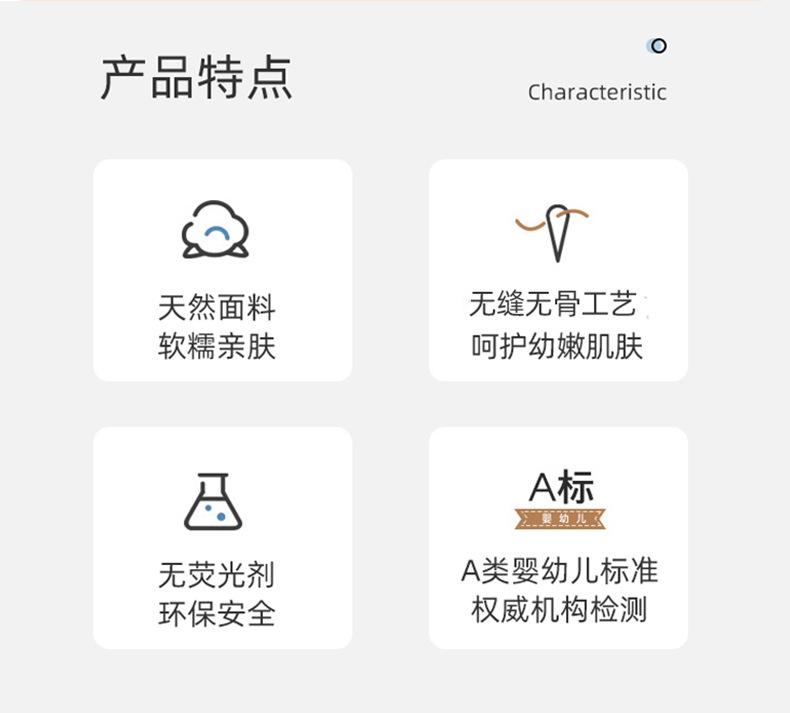 产品特点

Characteristic

天然面料
软糯亲肤

无缝无骨工艺
呵护幼嫩肌肤

无荧光剂
环保安全

A标
婴幼儿

A类婴幼儿标准
权威机构检测