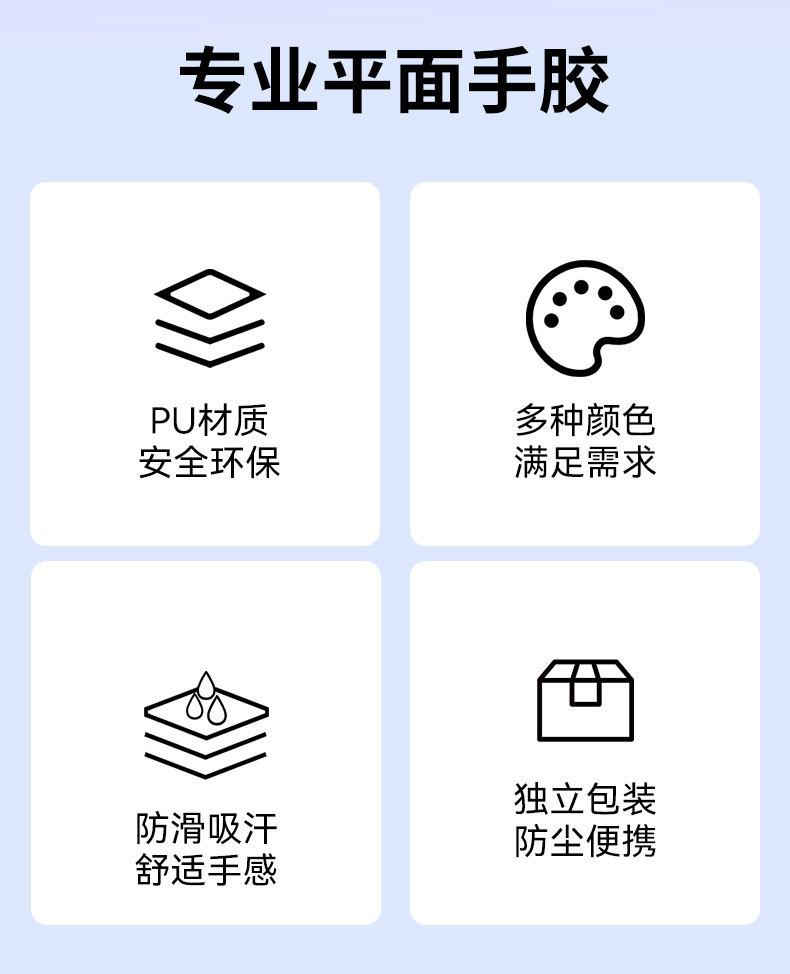 专业平面手胶

PU材质
安全环保

多种颜色
满足需求

防滑吸汗
舒适手感

独立包装
防尘便携