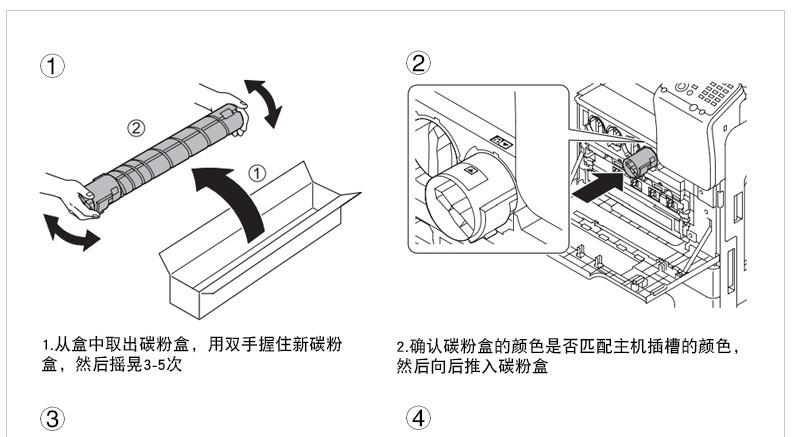 ①

②

①

1.从盒中取出碳粉盒，用双手握住新碳粉盒，然后摇晃3-5次

②

2.确认碳粉盒的颜色是否匹配主机插槽的颜色，然后向后推入碳粉盒

③

④