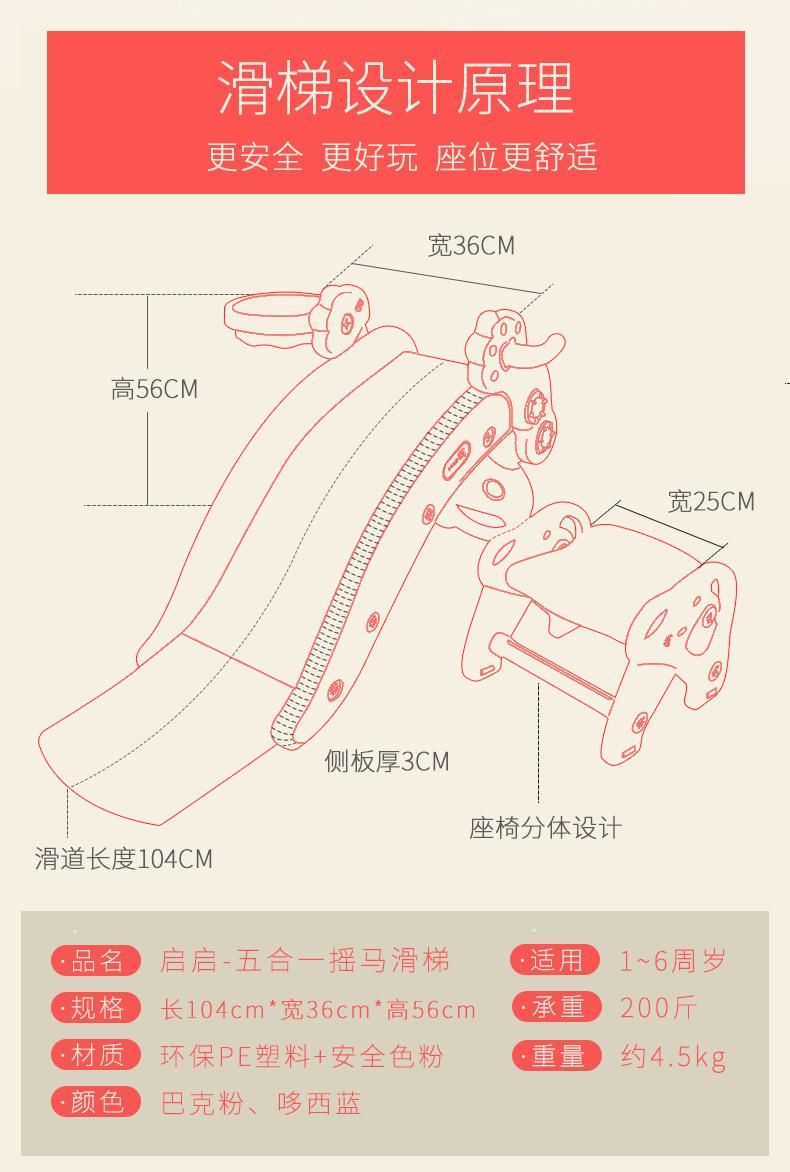 滑梯设计原理
更安全 更好玩 座位更舒适

宽36CM
高56CM
宽25CM
侧板厚3CM
座椅分体设计
滑道长度104CM

·品名 启启-五合一摇马滑梯
·规格 长104cm*宽36cm*高56cm
·材质 环保PE塑料+安全色粉
·颜色 巴克粉、哆西蓝
·适用 1~6周岁
·承重 200斤
·重量 约4.5kg