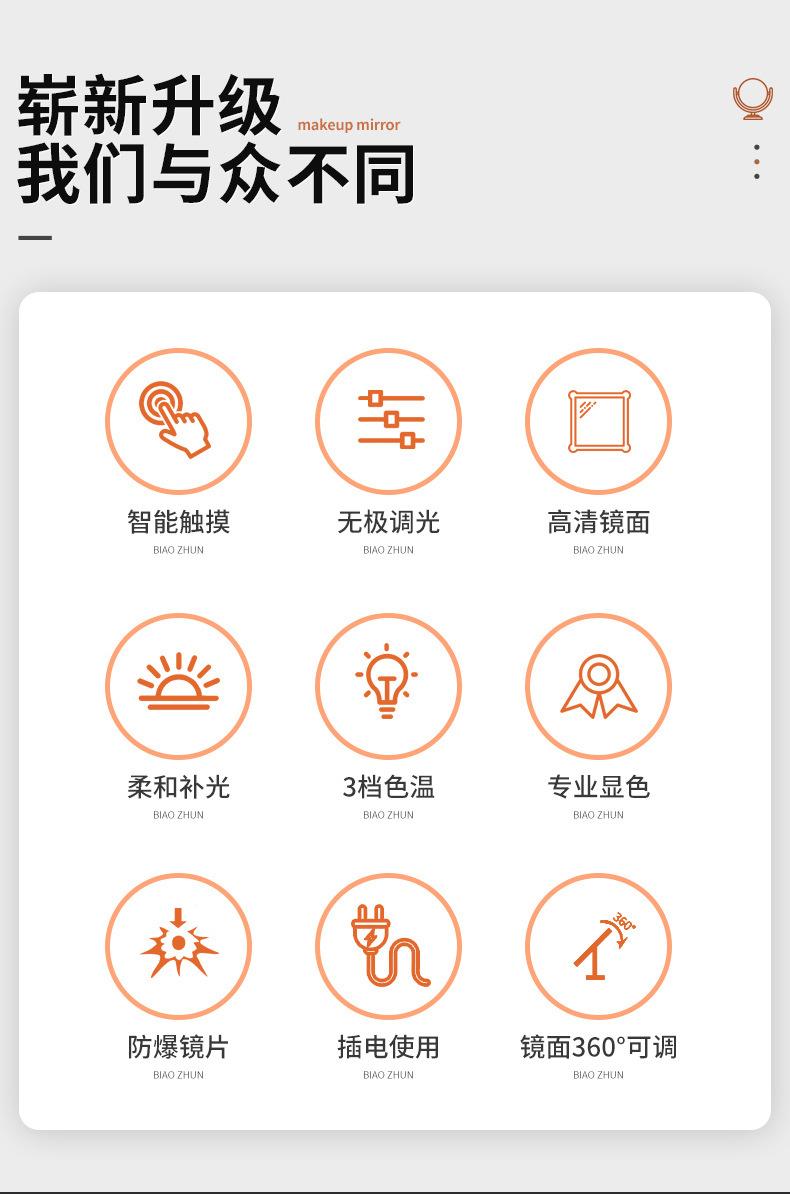 崭新升级
makeup mirror
我们与众不同

智能触摸
BIAO ZHUN

无极调光
BIAO ZHUN

高清镜面
BIAO ZHUN

柔和补光
BIAO ZHUN

3档色温
BIAO ZHUN

专业显色
BIAO ZHUN

防爆镜片
BIAO ZHUN

插电使用
BIAO ZHUN

镜面360°可调
BIAO ZHUN