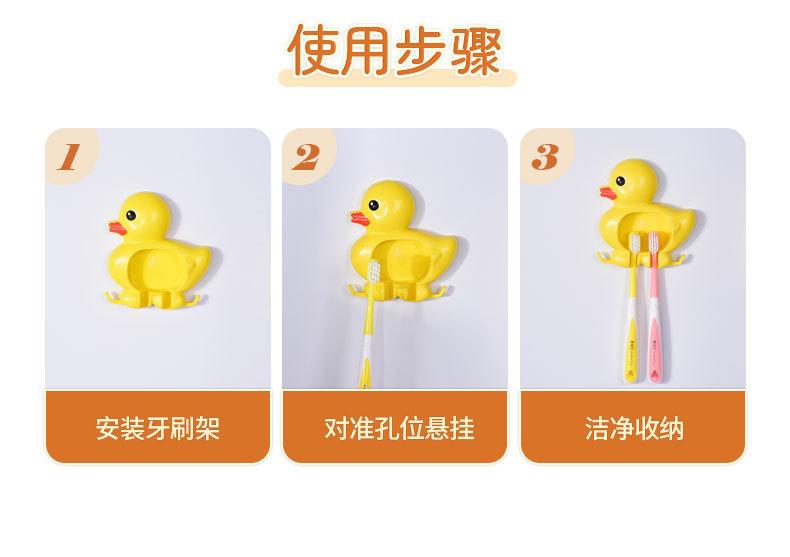 使用步骤

1

安装牙刷架

2

对准孔位悬挂

3

洁净收纳