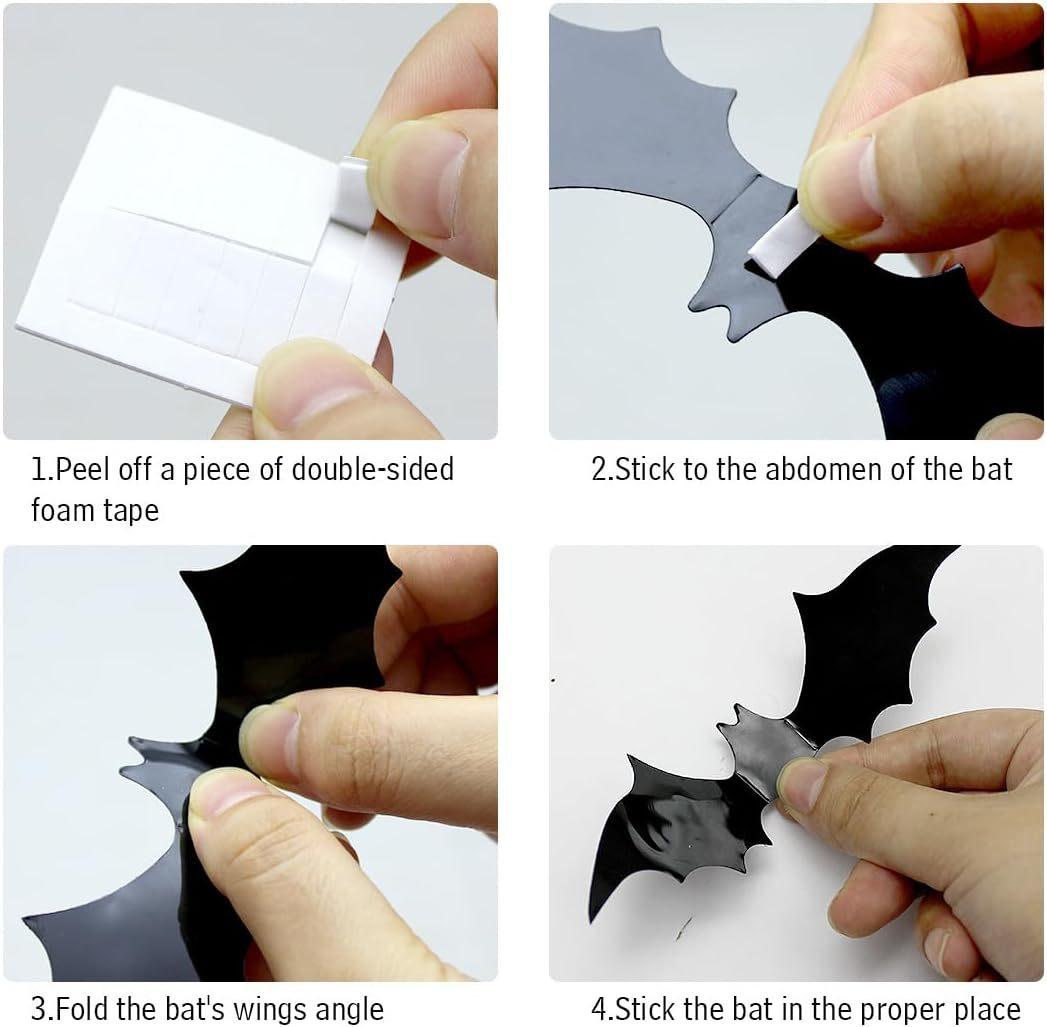 1.Peel off a piece of double-sided foam tape

2.Stick to the abdomen of the bat

3.Fold the bat's wings angle

4.Stick the bat in the proper place