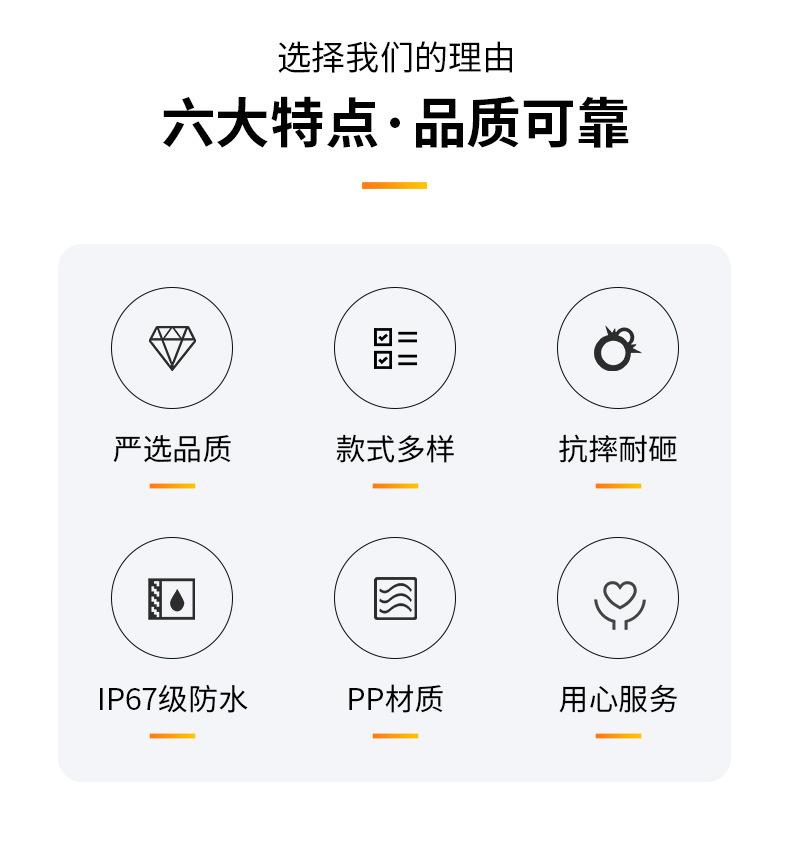 选择我们的理由

六大特点·品质可靠

严选品质

款式多样

抗摔耐砸

IP67级防水

PP材质

用心服务