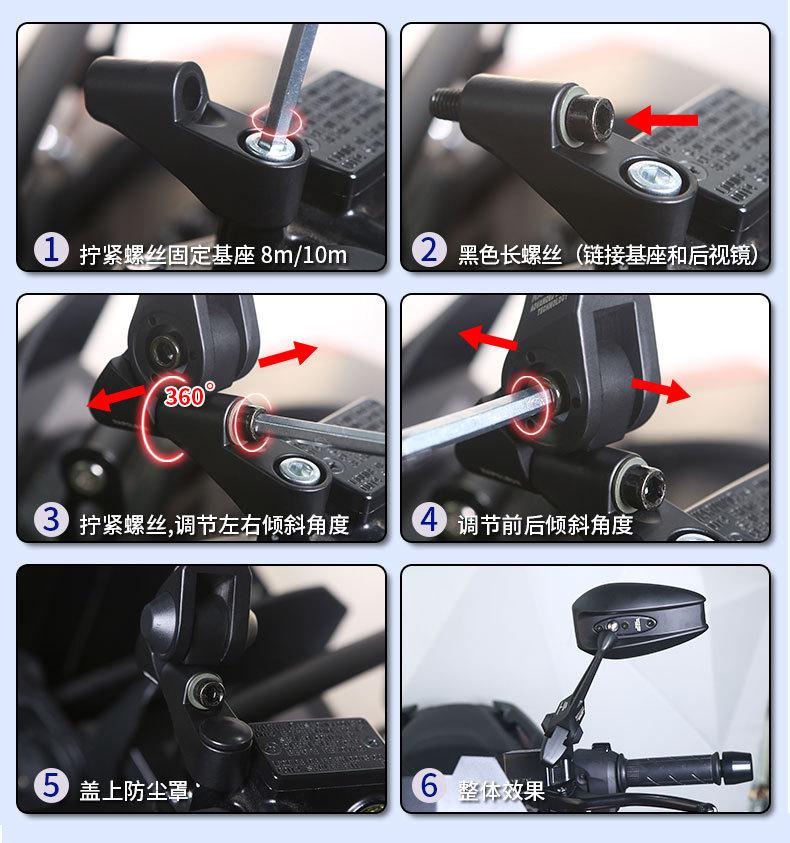 1 拧紧螺丝固定基座 8m/10m

2 黑色长螺丝（链接基座和后视镜）

360°

3 拧紧螺丝,调节左右倾斜角度

4 调节前后倾斜角度

5 盖上防尘罩

6 整体效果