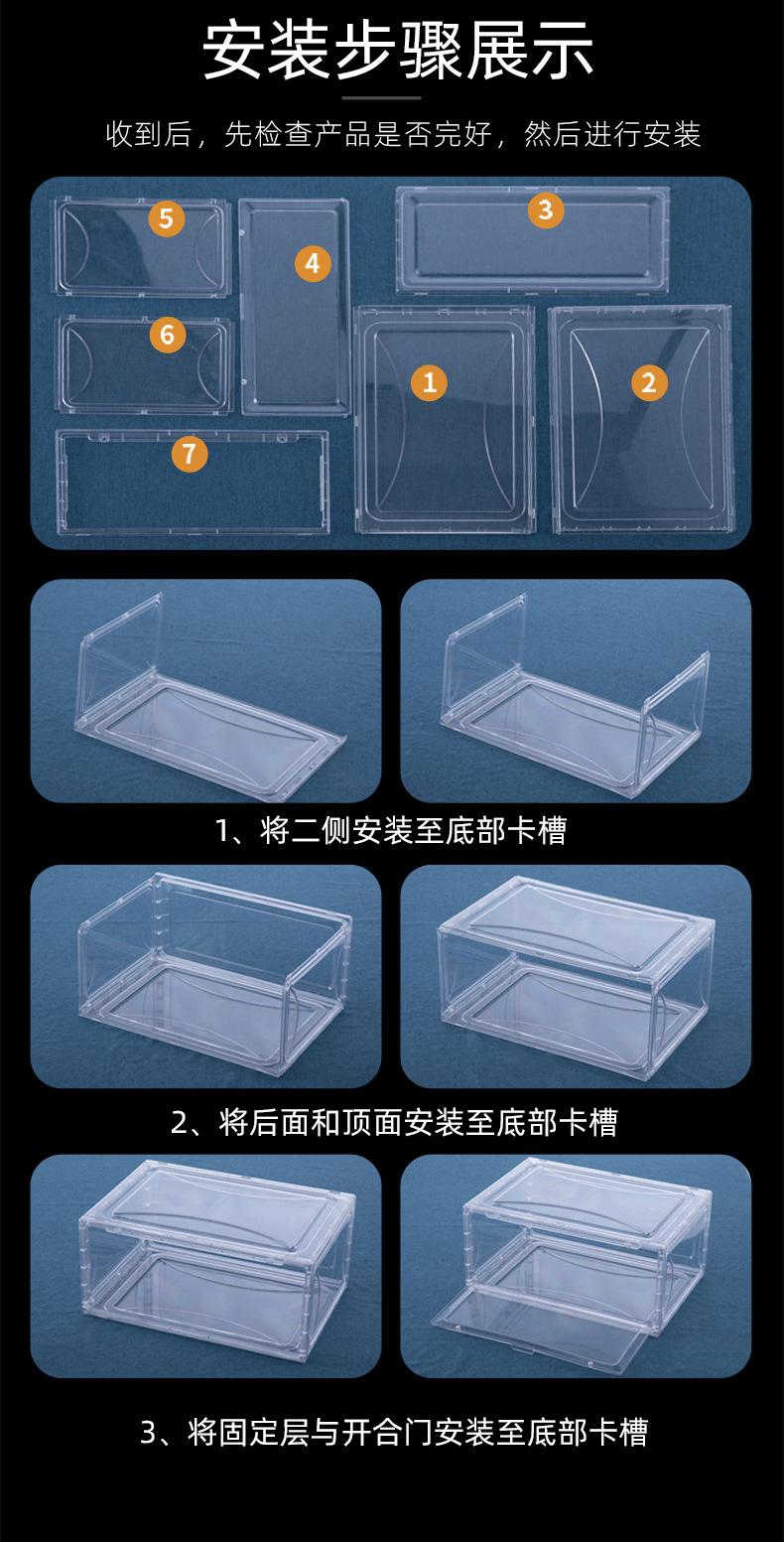 安装步骤展示

收到后，先检查产品是否完好，然后进行安装

5

4

3

6

1

2

7

1、将二侧安装至底部卡槽

2、将后面和顶面安装至底部卡槽

3、将固定层与开合门安装至底部卡槽