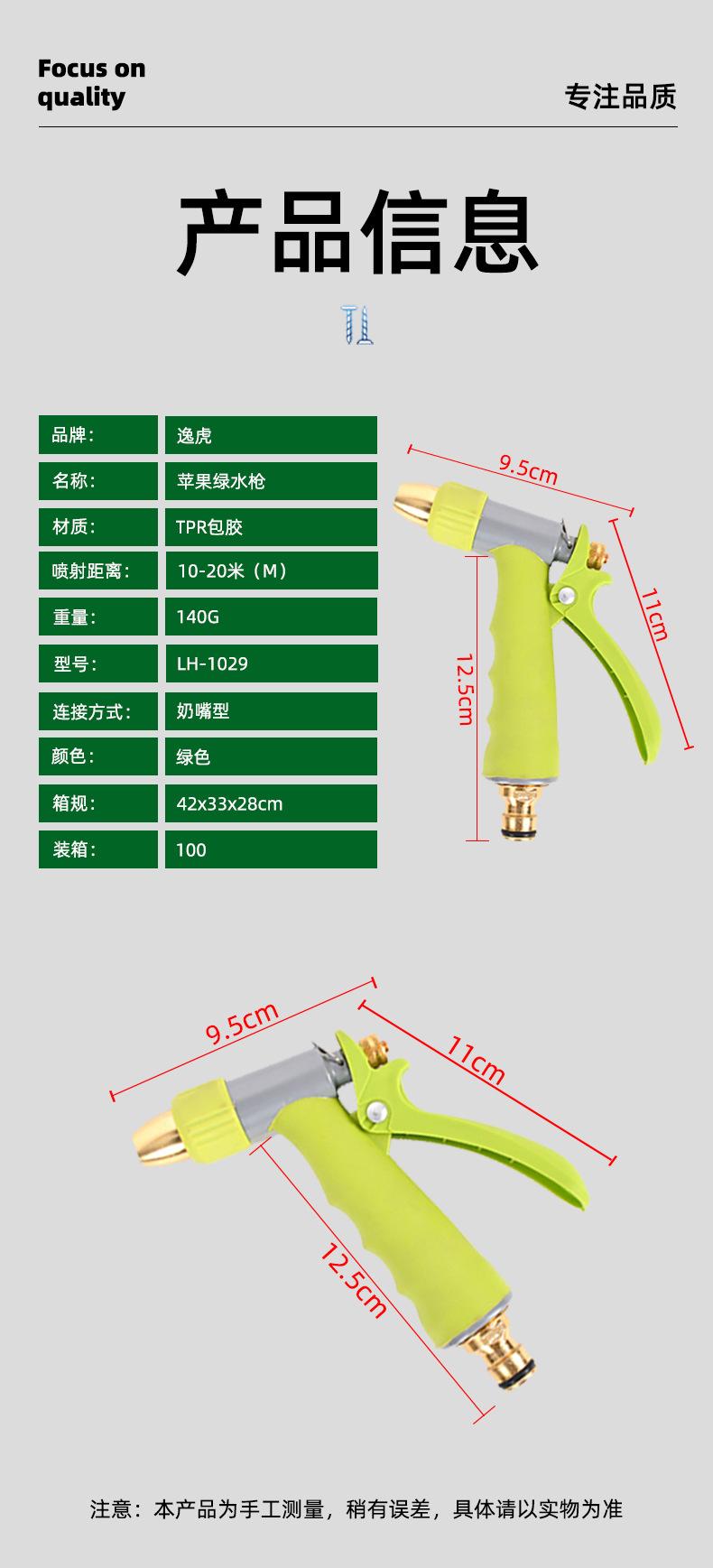 Focus on quality

专注品质

产品信息

| 品牌： | 逸虎 |
|---|---|
| 名称： | 苹果绿水枪 |
| 材质： | TPR包胶 |
| 喷射距离： | 10-20米（M） |
| 重量： | 140G |
| 型号： | LH-1029 |
| 连接方式： | 奶嘴型 |
| 颜色： | 绿色 |
| 箱规： | 42x33x28cm |
| 装箱： | 100 |

9.5cm
11cm
12.5cm

9.5cm
11cm
12.5cm

注意：本产品为手工测量，稍有误差，具体请以实物为准