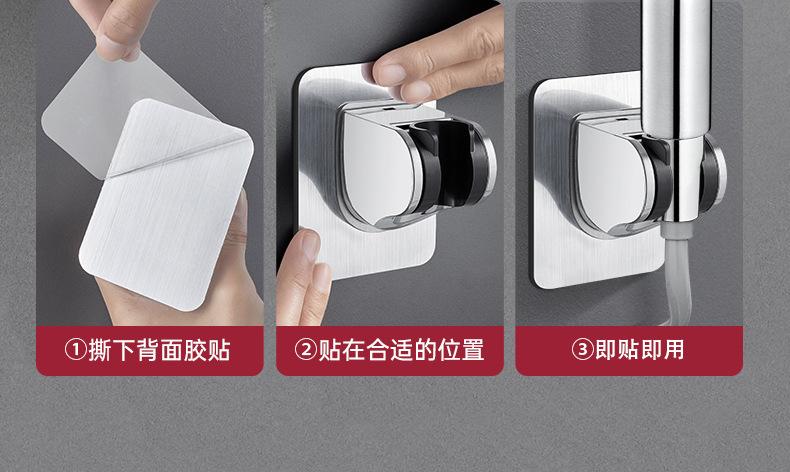 ①撕下背面胶贴

②贴在合适的位置

③即贴即用