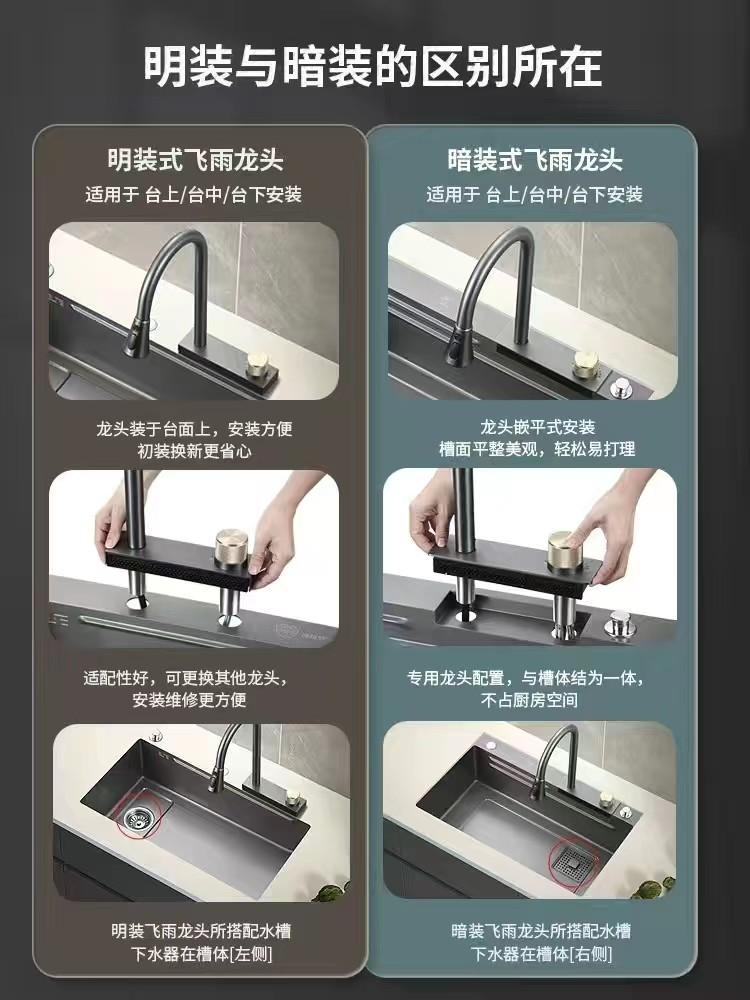 明装与暗装的区别所在

明装式飞雨龙头
适用于 台上/台中/台下安装

龙头装于台面上，安装方便
初装换新更省心

适配性好，可更换其他龙头，
安装维修更方便

明装飞雨龙头所搭配水槽
下水器在槽体[左侧]

暗装式飞雨龙头
适用于 台上/台中/台下安装

龙头嵌平式安装
槽面平整美观，轻松易打理

专用龙头配置，与槽体结为一体，
不占厨房空间

暗装飞雨龙头所搭配水槽
下水器在槽体[右侧]