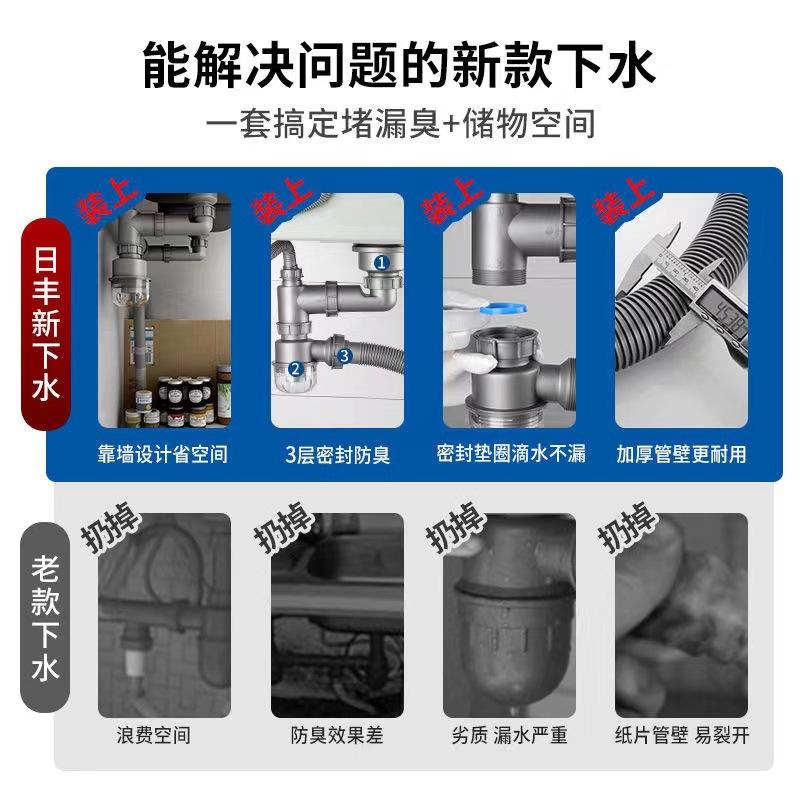 能解决问题的新款下水

一套搞定堵漏臭+储物空间

日丰新下水

装上

靠墙设计省空间

装上

1 2 3

3层密封防臭

装上

密封垫圈滴水不漏

装上

45.38

加厚管壁更耐用

老款下水

扔掉

浪费空间

扔掉

防臭效果差

扔掉

劣质 漏水严重

扔掉

纸片管壁 易裂开