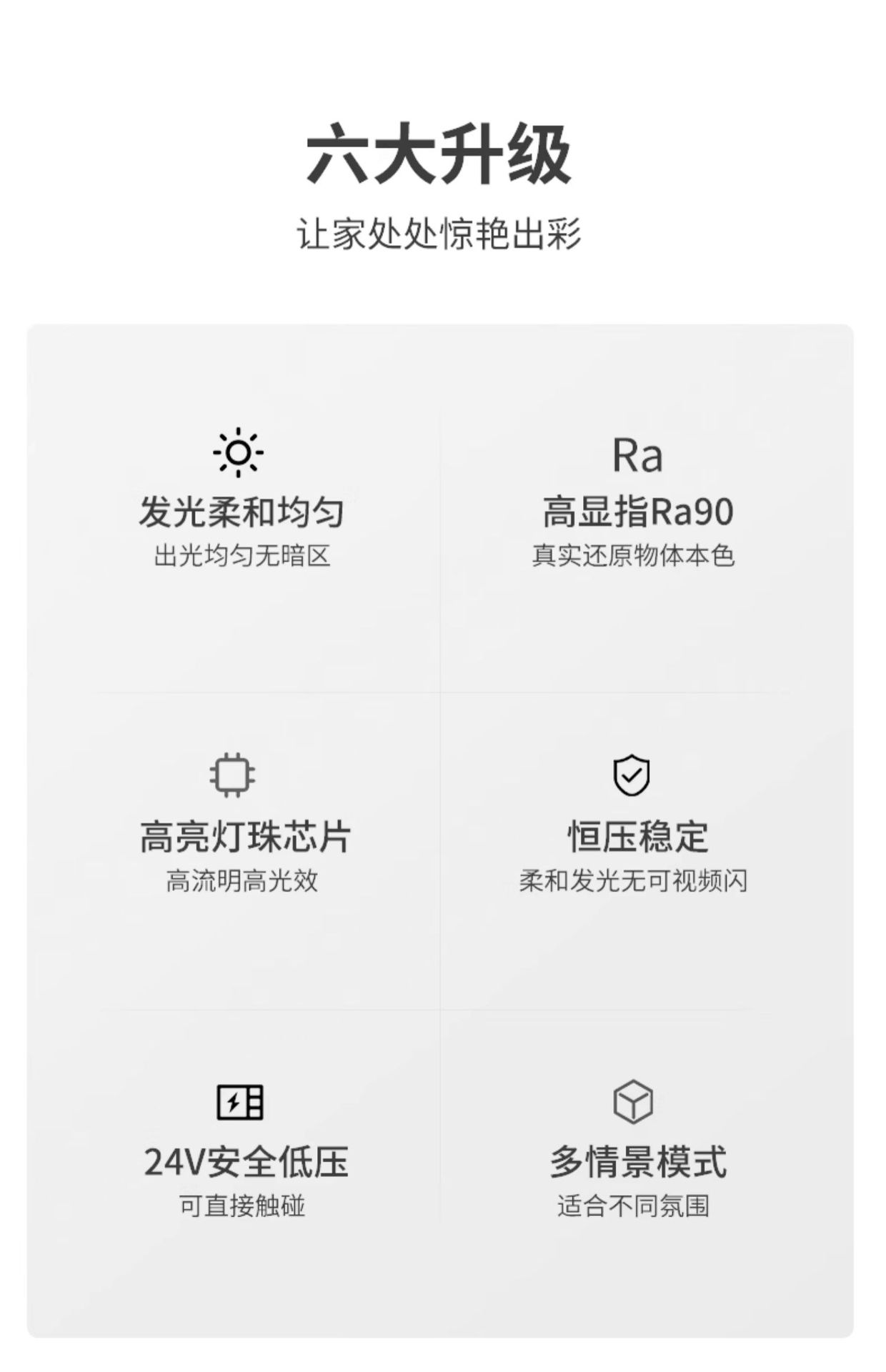 六大升级

让家处处惊艳出彩

发光柔和均匀
出光均匀无暗区

Ra
高显指Ra90
真实还原物体本色

高亮灯珠芯片
高流明高光效

恒压稳定
柔和发光无可视频闪

24V安全低压
可直接触碰

多情景模式
适合不同氛围