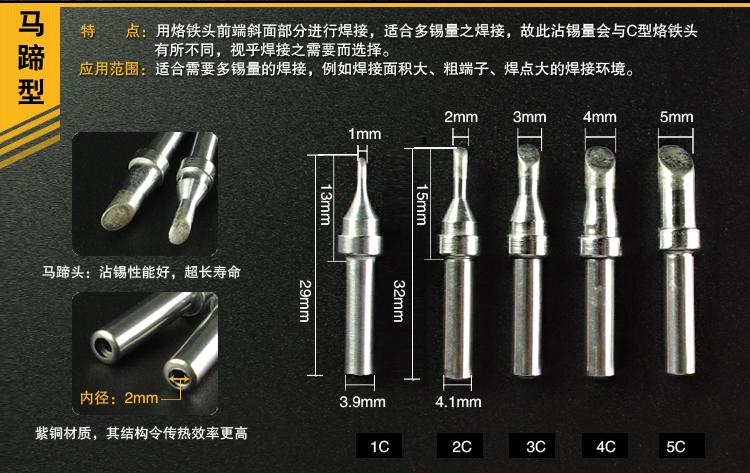 马蹄型

特　　点：用烙铁头前端斜面部分进行焊接，适合多锡量之焊接，故此沾锡量会与C型烙铁头有所不同，视乎焊接之需要而选择。
应用范围：适合需要多锡量的焊接，例如焊接面积大、粗端子、焊点大的焊接环境。

马蹄头：沾锡性能好，超长寿命

内径：2mm

紫铜材质，其结构令传热效率更高

1mm
13mm
29mm
3.9mm

2mm
15mm
32mm
4.1mm

3mm
4mm
5mm

1C
2C
3C
4C
5C