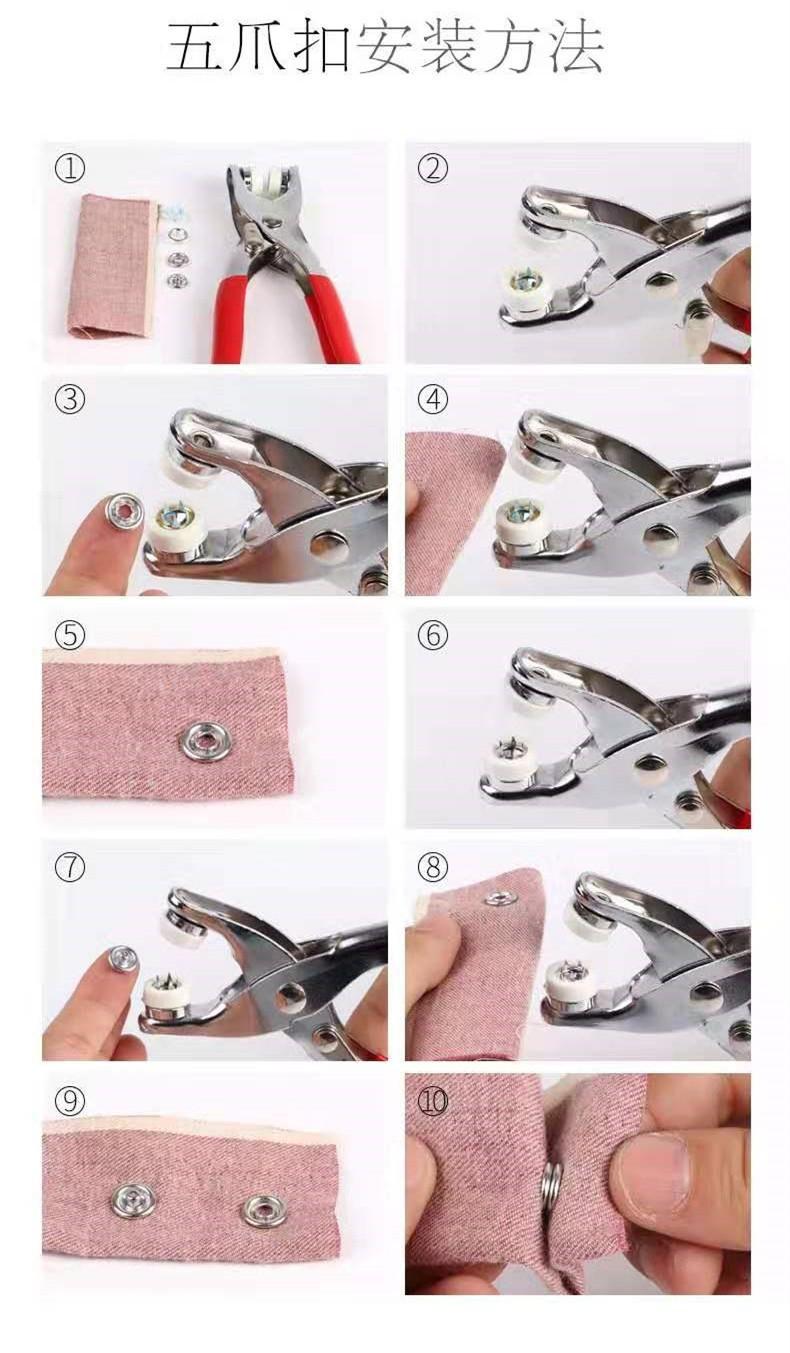 五爪扣安装方法

①

②

③

④

⑤

⑥

⑦

⑧

⑨

⑩